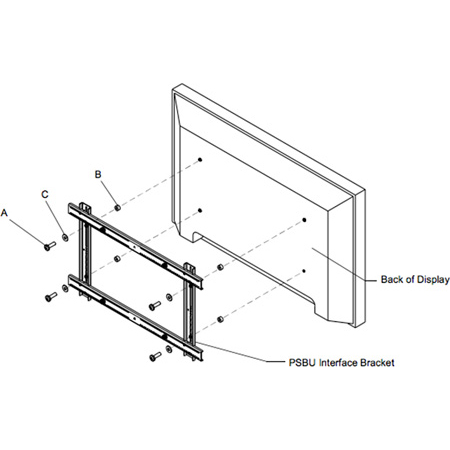 B
C
A
Back of Display
PSBU Interface Bracket