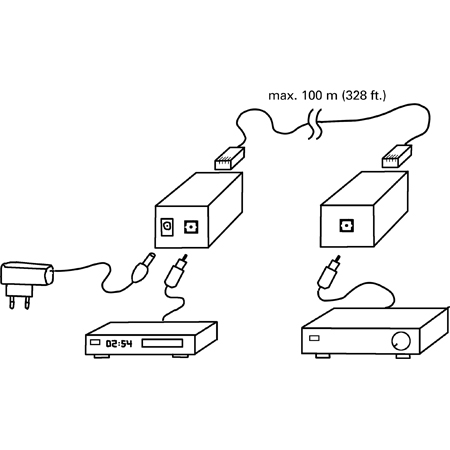 max. 100 m (328 ft.)

02:54