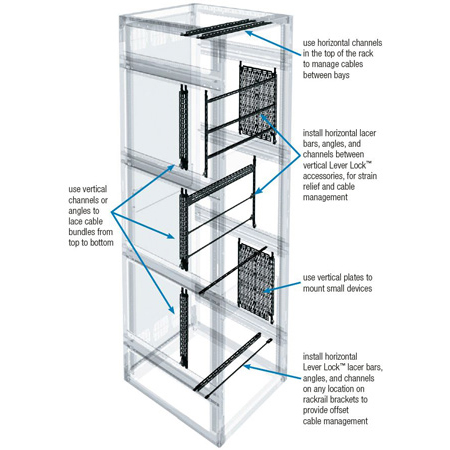 use horizontal channels in the top of the rack to manage cables between bays

install horizontal lacer bars, angles, and channels between vertical Lever Lock™ accessories, for strain relief and cable management

use vertical channels or angles to lace cable bundles from top to bottom

use vertical plates to mount small devices

install horizontal Lever Lock™ lacer bars, angles, and channels on any location on rackrail brackets to provide offset cable management