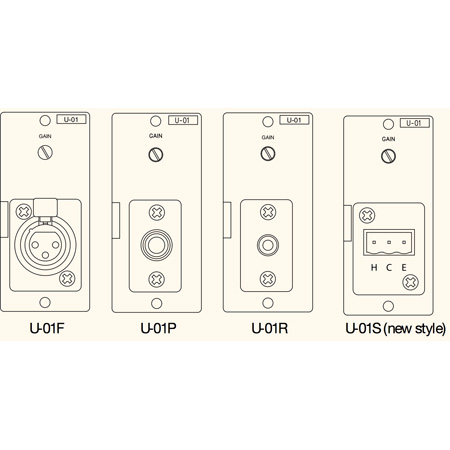 U-01
GAIN
U-01F

U-01
GAIN
U-01P

U-01
GAIN
U-01R

U-01
GAIN
H C E
U-01S (new style)