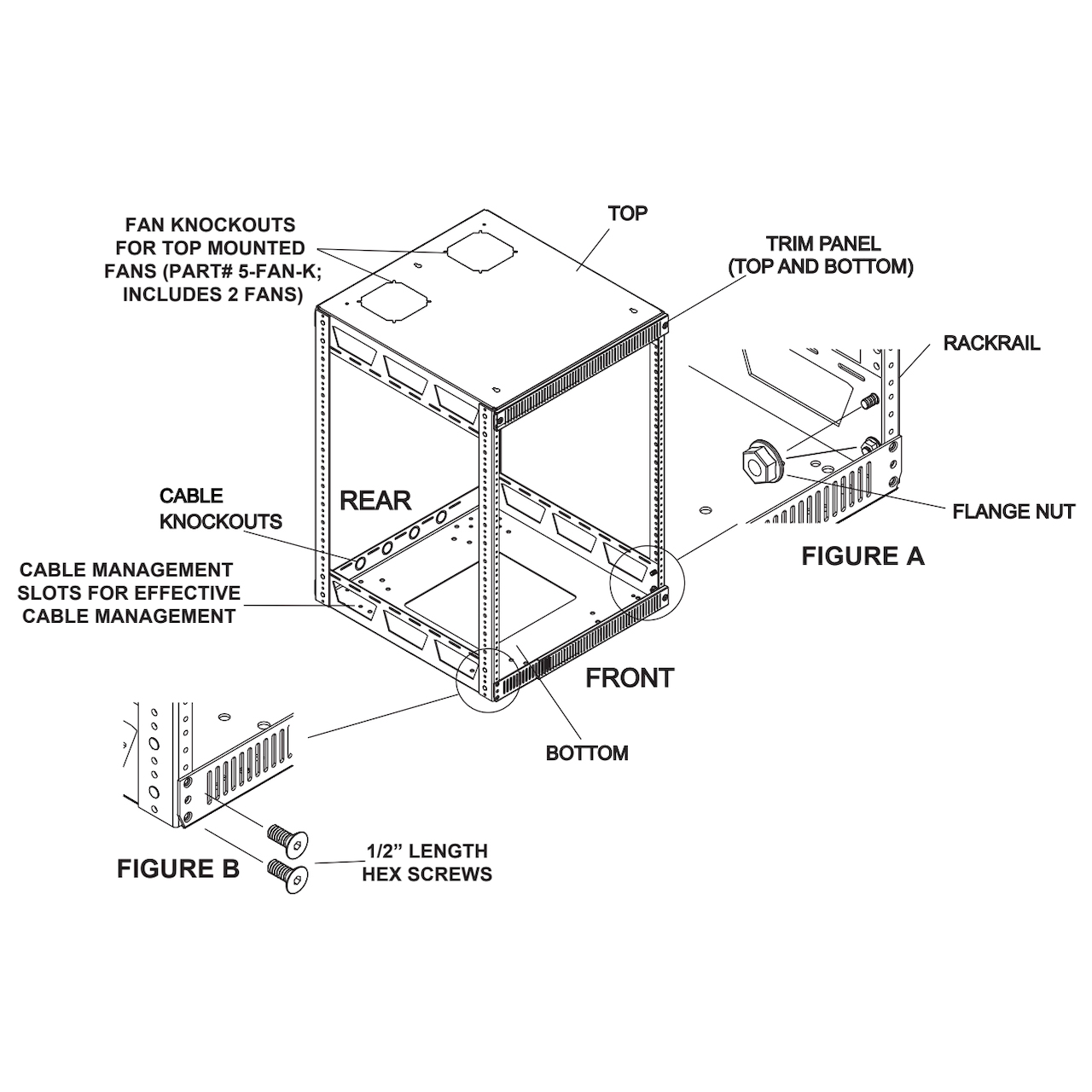 FAN KNOCKOUTS FOR TOP MOUNTED FANS (PART# 5-FAN-K; INCLUDES 2 FANS)

TOP

TRIM PANEL (TOP AND BOTTOM)

RACKRAIL

FLANGE NUT

FIGURE A

CABLE KNOCKOUTS

REAR

CABLE MANAGEMENT SLOTS FOR EFFECTIVE CABLE MANAGEMENT

FRONT

BOTTOM

FIGURE B

1/2" LENGTH HEX SCREWS