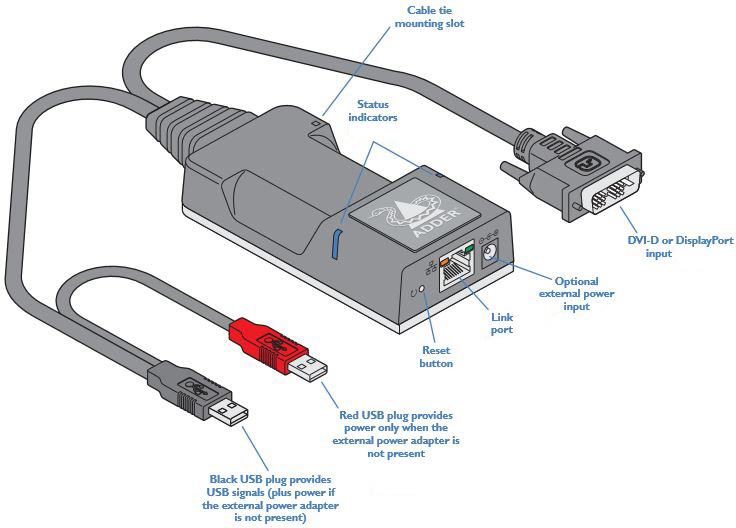 Cable tie mounting slot

Status indicators

ADDER

DVI-D or DisplayPort input

Optional external power input

Link port

Reset button

Red USB plug provides power only when the external power adapter is not present

Black USB plug provides USB signals (plus power if the external power adapter is not present)