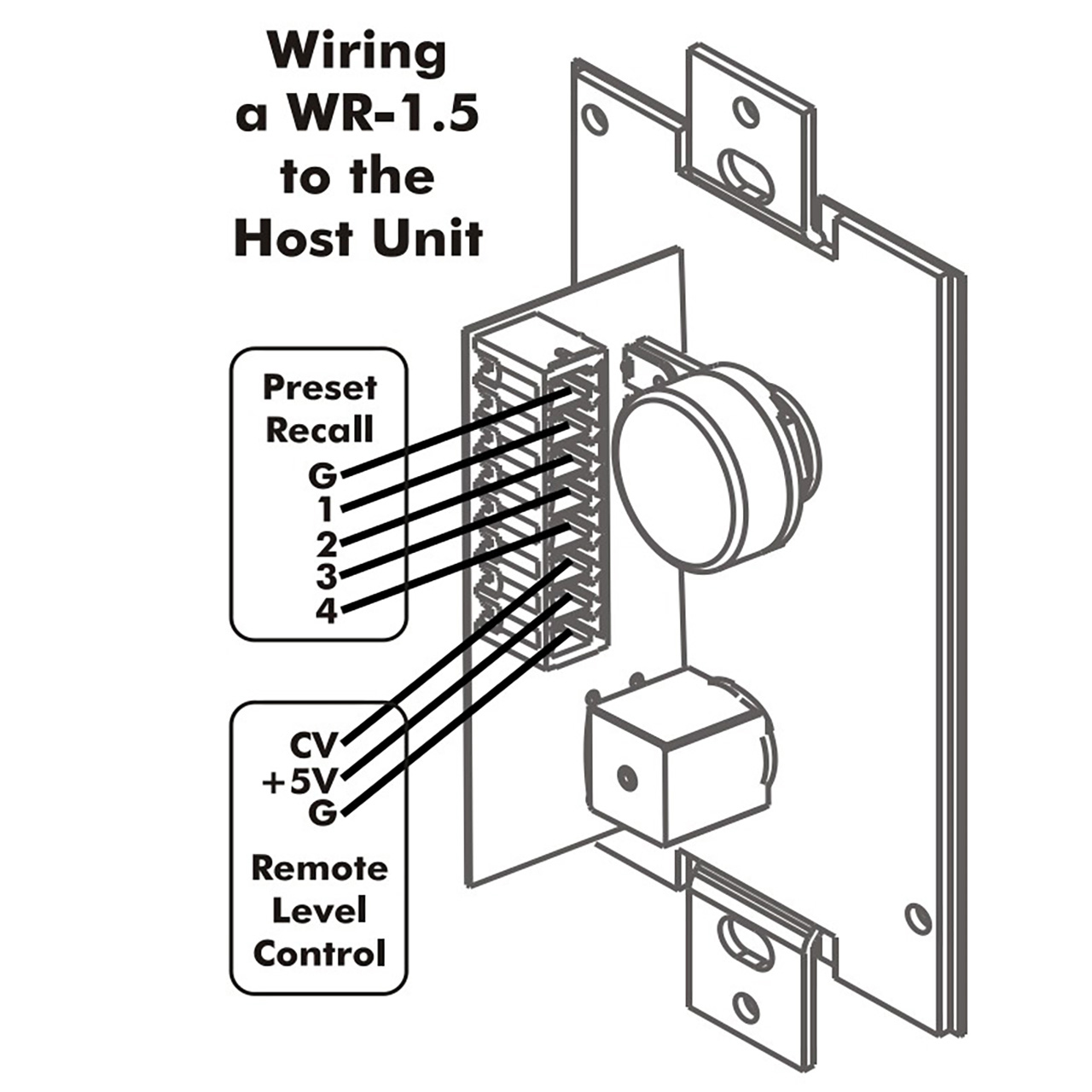 Wiring a WR-1.5 to the Host Unit

Preset Recall
G
1
2
3
4

CV
+5V
G

Remote Level Control