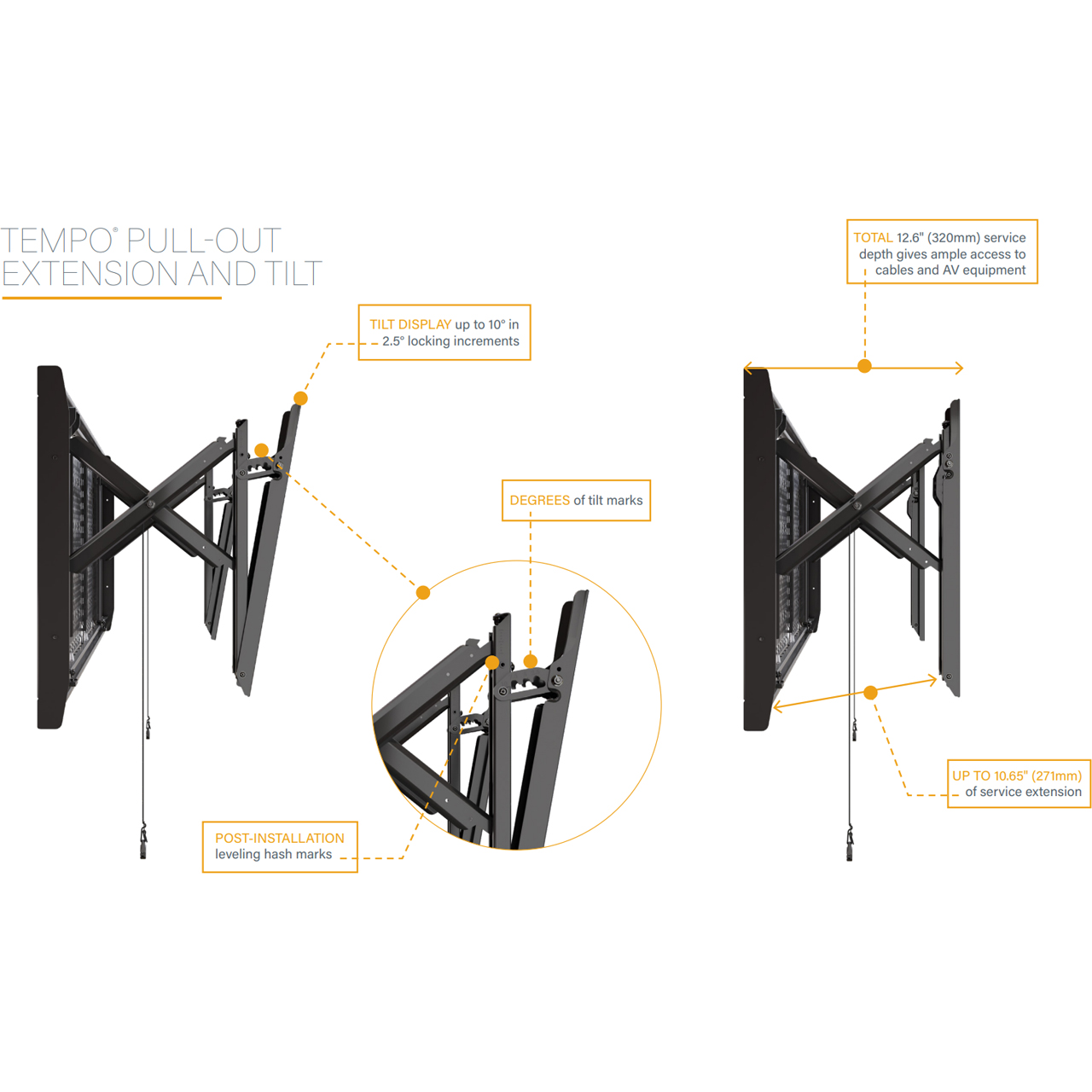 TEMPO® PULL-OUT EXTENSION AND TILT

TILT DISPLAY up to 10° in 2.5° locking increments

DEGREES of tilt marks

POST-INSTALLATION leveling hash marks

TOTAL 12.6" (320mm) service depth gives ample access to cables and AV equipment

UP TO 10.65" (271mm) of service extension