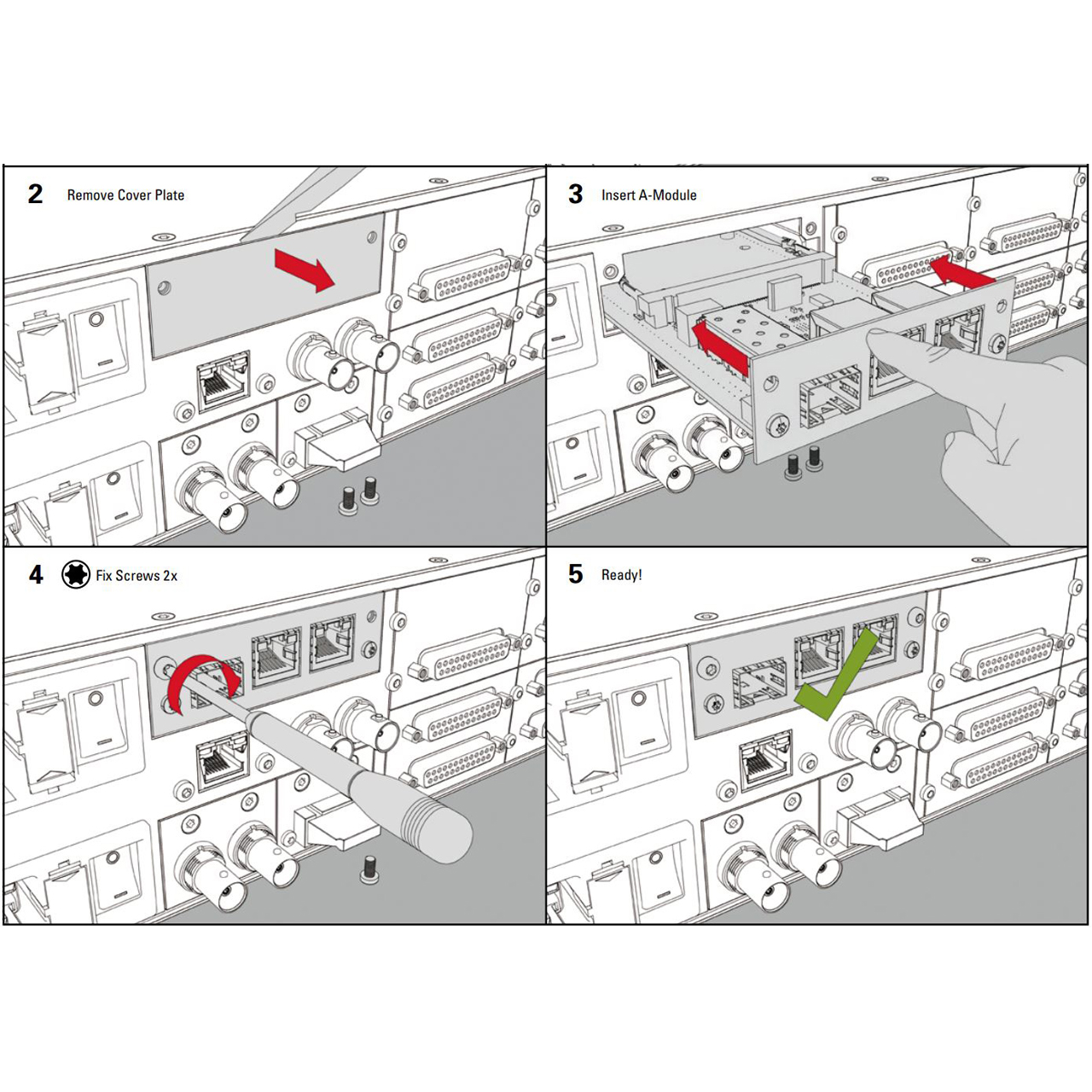 2 Remove Cover Plate

3 Insert A-Module

4 Fix Screws 2x

5 Ready!