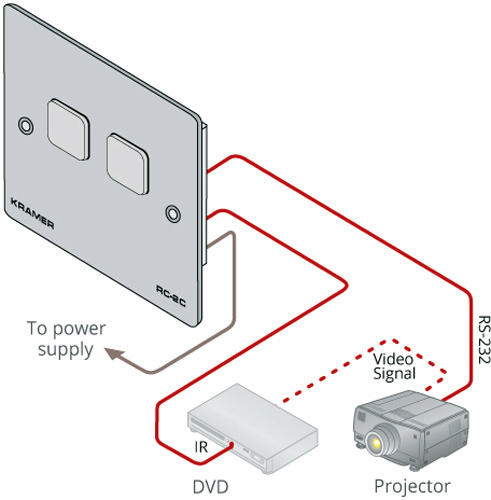 KRAMER

RC-2C

To power supply

RS-232

Video Signal

IR

DVD

Projector