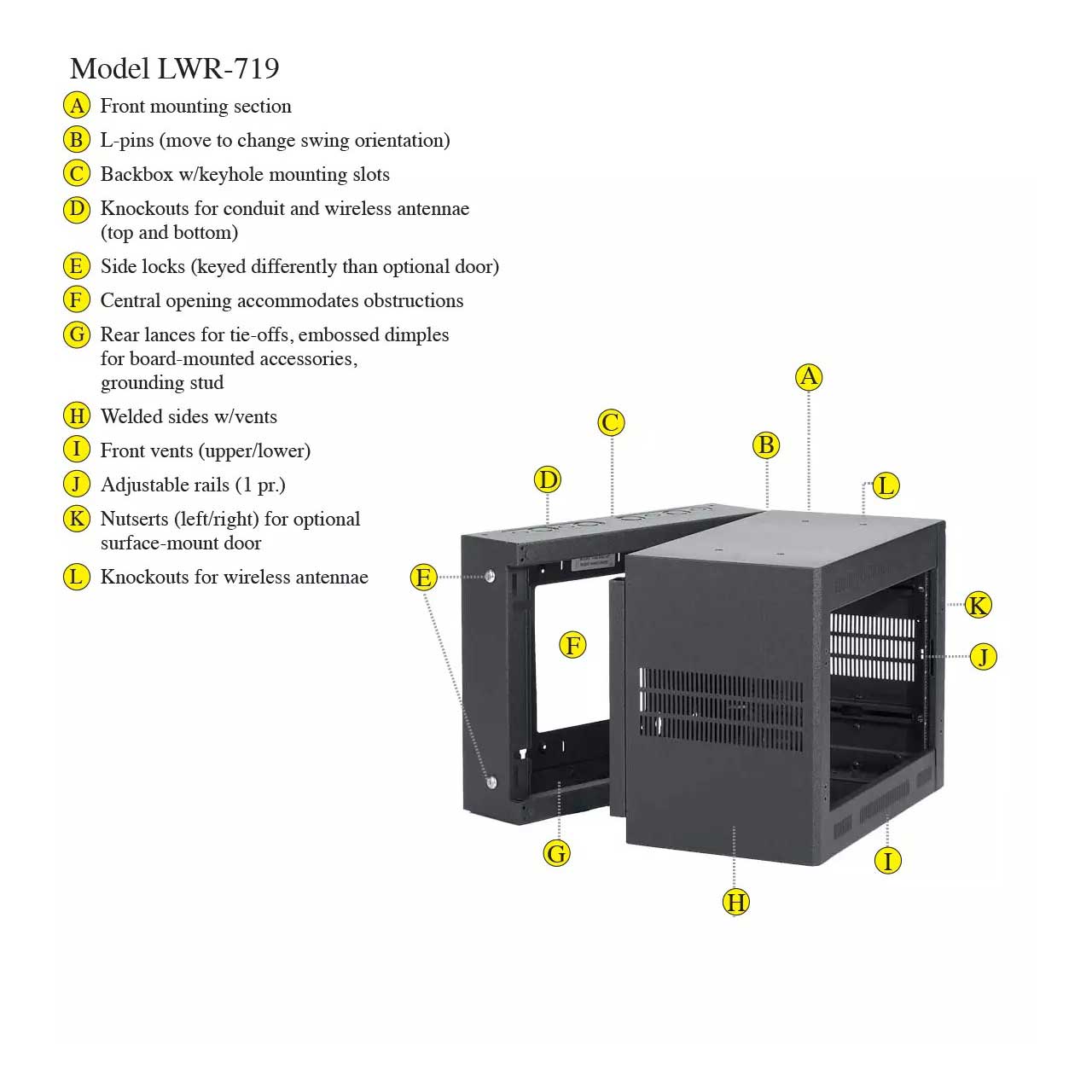 Model LWR-719

A Front mounting section

B L-pins (move to change swing orientation)

C Backbox w/keyhole mounting slots

D Knockouts for conduit and wireless antennae (top and bottom)

E Side locks (keyed differently than optional door)

F Central opening accommodates obstructions

G Rear lances for tie-offs, embossed dimples for board-mounted accessories, grounding stud

H Welded sides w/vents

I Front vents (upper/lower)

J Adjustable rails (1 pr.)

K Nutserts (left/right) for optional surface-mount door

L Knockouts for wireless antennae

A
C
B
D
L
E
K
F
J
G
I
H