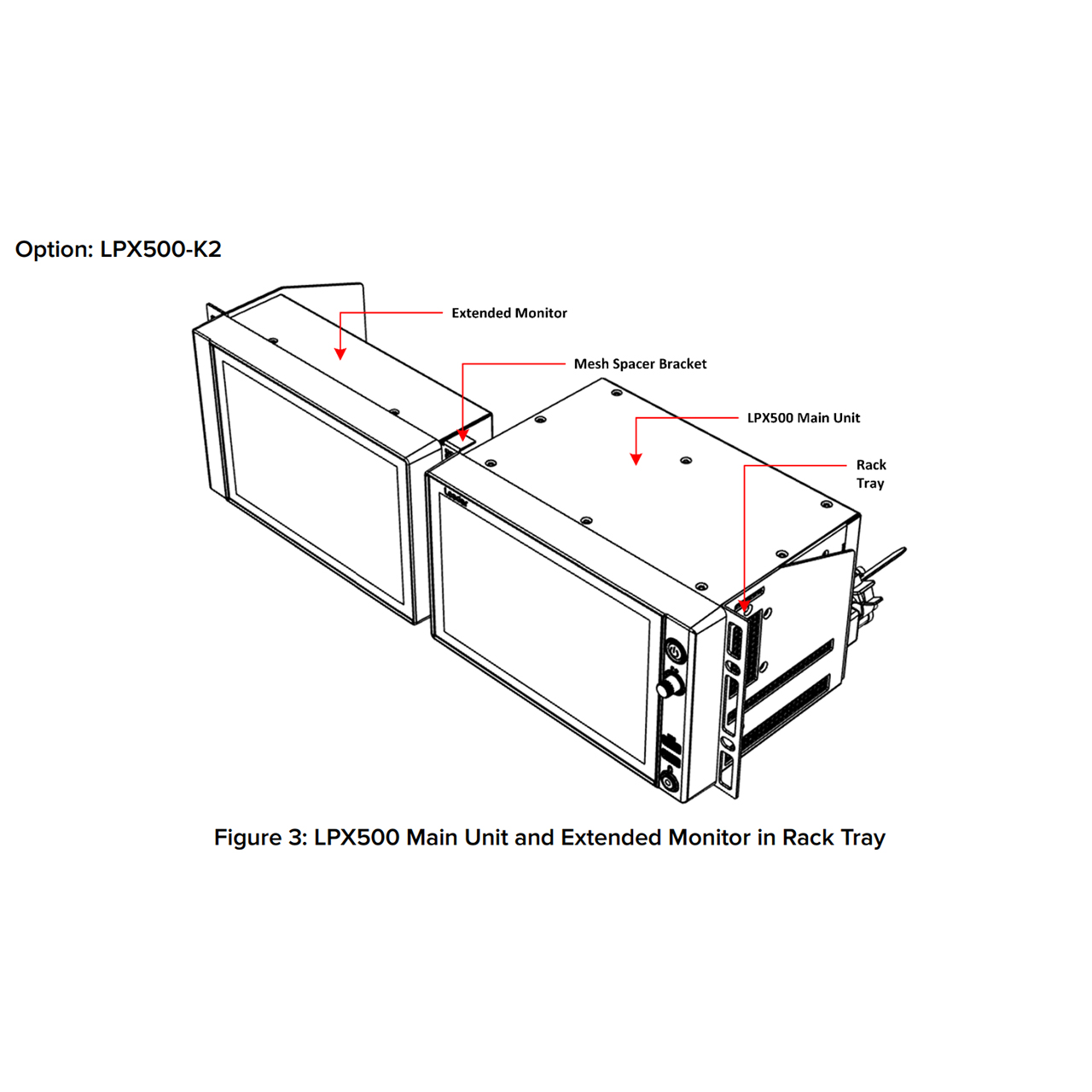 Option: LPX500-K2

Extended Monitor

Mesh Spacer Bracket

LPX500 Main Unit

Rack Tray

Leader

Figure 3: LPX500 Main Unit and Extended Monitor in Rack Tray