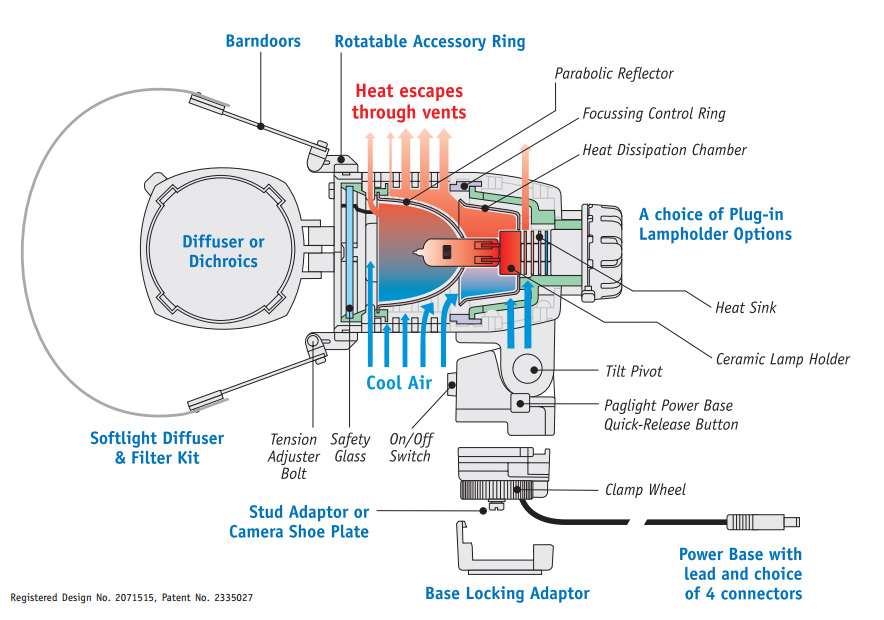 Barndoors

Rotatable Accessory Ring

Heat escapes through vents

Parabolic Reflector

Focussing Control Ring

Heat Dissipation Chamber

A choice of Plug-in Lampholder Options

Diffuser or Dichroics

Heat Sink

Ceramic Lamp Holder

Cool Air

Tilt Pivot

Paglight Power Base Quick-Release Button

Softlight Diffuser & Filter Kit

Tension Adjuster Bolt

Safety Glass

On/Off Switch

Clamp Wheel

Stud Adaptor or Camera Shoe Plate

Power Base with lead and choice of 4 connectors

Base Locking Adaptor

Registered Design No. 2071515, Patent No. 2335027