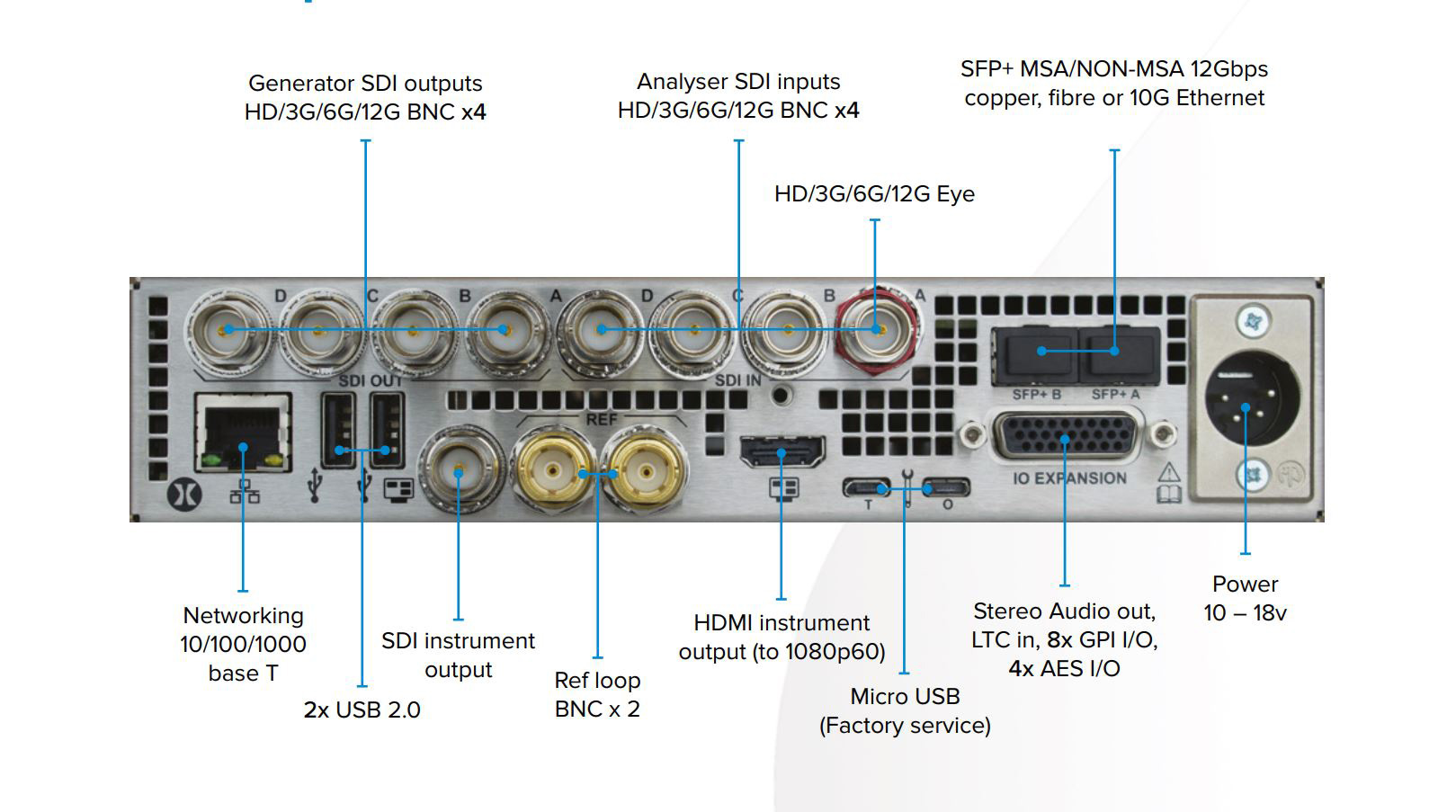 Generator SDI outputs
HD/3G/6G/12G BNC x4

Analyser SDI inputs
HD/3G/6G/12G BNC x4

SFP+ MSA/NON-MSA 12Gbps
copper, fibre or 10G Ethernet

HD/3G/6G/12G Eye

D C B A D C B A

SDI OUT

SDI IN

REF

SFP+ B SFP+ A

IO EXPANSION

T O

Networking
10/100/1000
base T

2x USB 2.0

SDI instrument
output

Ref loop
BNC x 2

HDMI instrument
output (to 1080p60)

Micro USB
(Factory service)

Stereo Audio out,
LTC in, 8x GPI I/O,
4x AES I/O

Power
10 – 18v