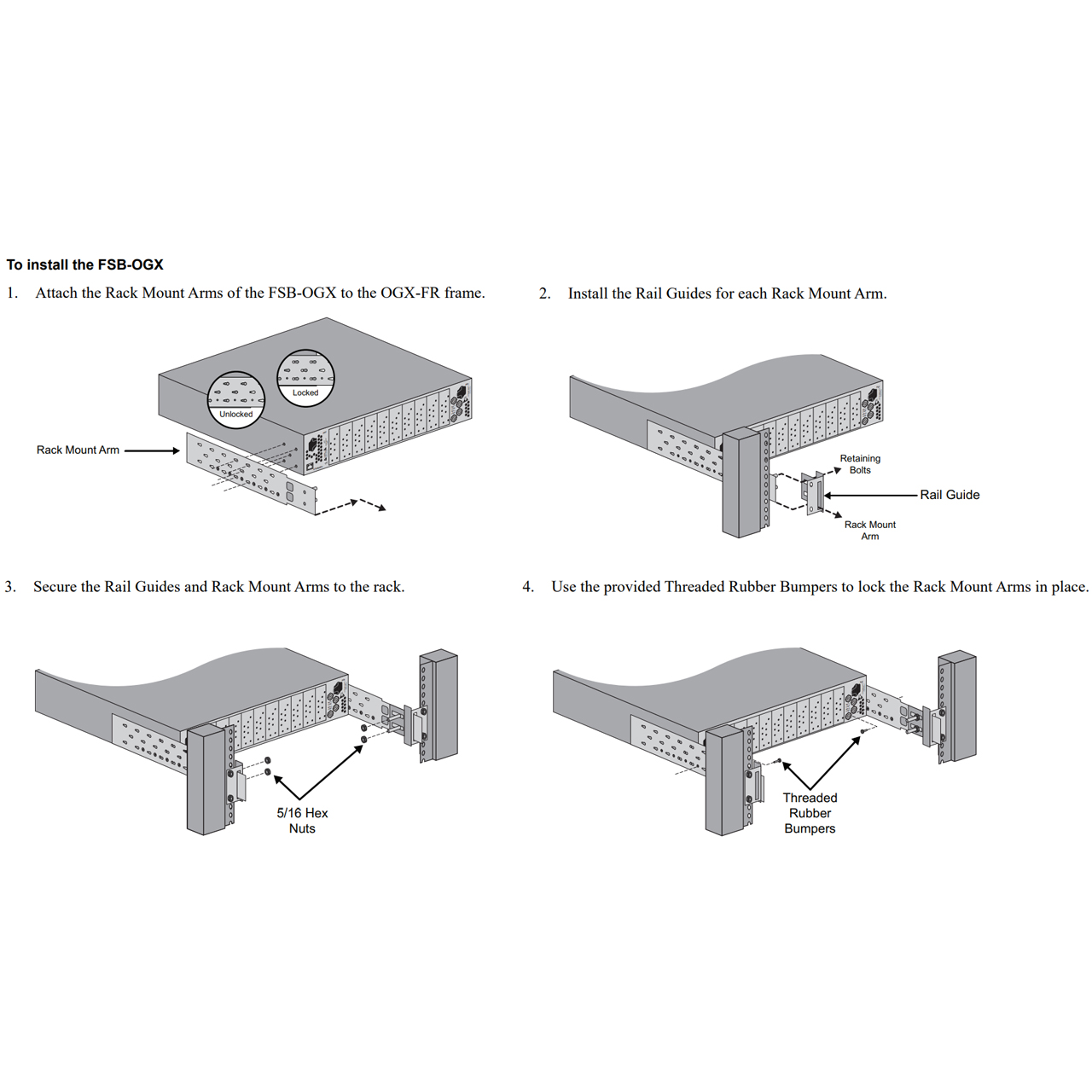 To install the FSB-OGX

1. Attach the Rack Mount Arms of the FSB-OGX to the OGX-FR frame.

Locked

Unlocked

Rack Mount Arm

2. Install the Rail Guides for each Rack Mount Arm.

Retaining Bolts

Rail Guide

Rack Mount Arm

3. Secure the Rail Guides and Rack Mount Arms to the rack.

5/16 Hex Nuts

4. Use the provided Threaded Rubber Bumpers to lock the Rack Mount Arms in place.

Threaded Rubber Bumpers