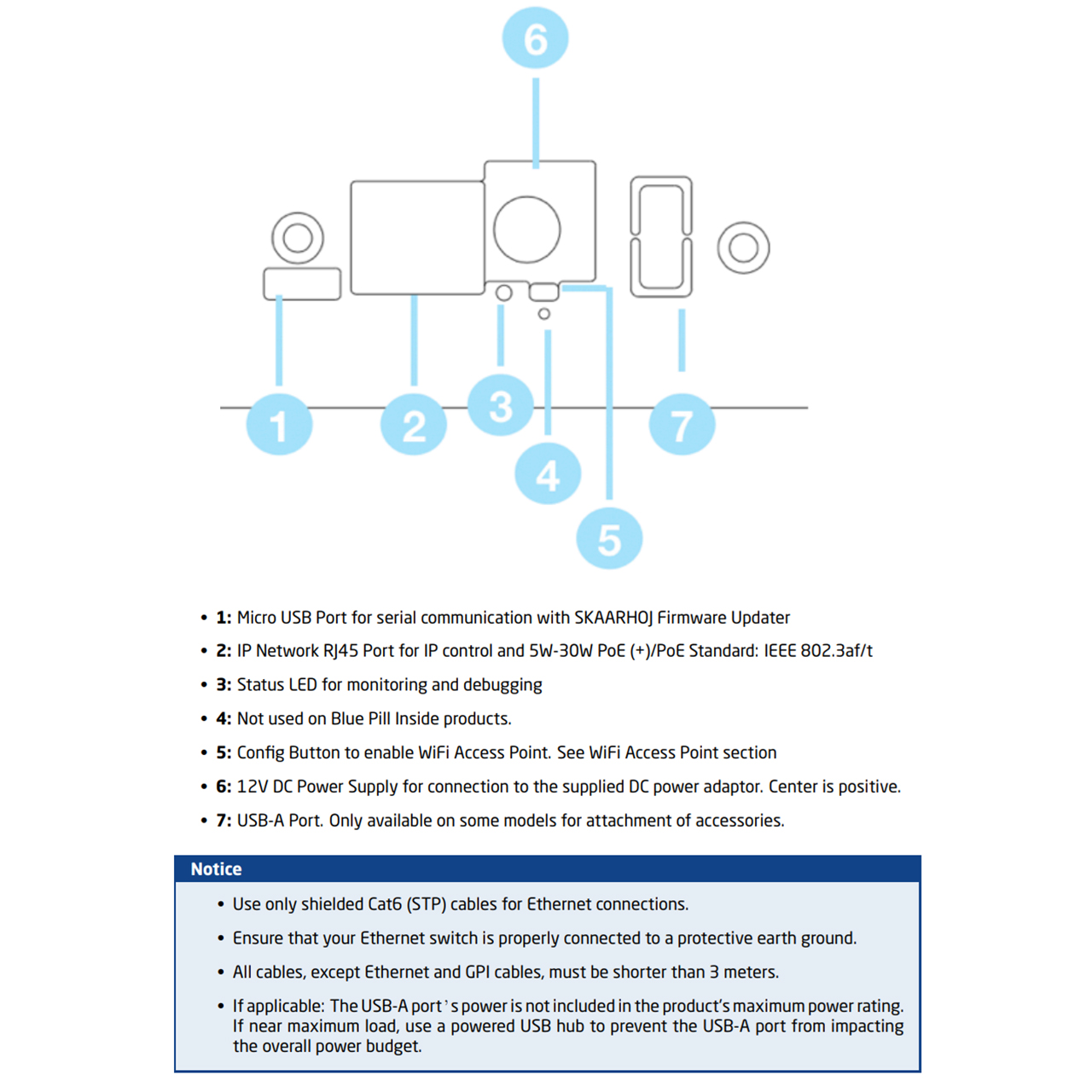 6

1 2 3 4 5 7

- **1:** Micro USB Port for serial communication with SKAARHOJ Firmware Updater
- **2:** IP Network RJ45 Port for IP control and 5W-30W PoE (+)/PoE Standard: IEEE 802.3af/t
- **3:** Status LED for monitoring and debugging
- **4:** Not used on Blue Pill Inside products.
- **5:** Config Button to enable WiFi Access Point. See WiFi Access Point section
- **6:** 12V DC Power Supply for connection to the supplied DC power adaptor. Center is positive.
- **7:** USB-A Port. Only available on some models for attachment of accessories.

**Notice**

- Use only shielded Cat6 (STP) cables for Ethernet connections.
- Ensure that your Ethernet switch is properly connected to a protective earth ground.
- All cables, except Ethernet and GPI cables, must be shorter than 3 meters.
- If applicable: The USB-A port's power is not included in the product's maximum power rating. If near maximum load, use a powered USB hub to prevent the USB-A port from impacting the overall power budget.