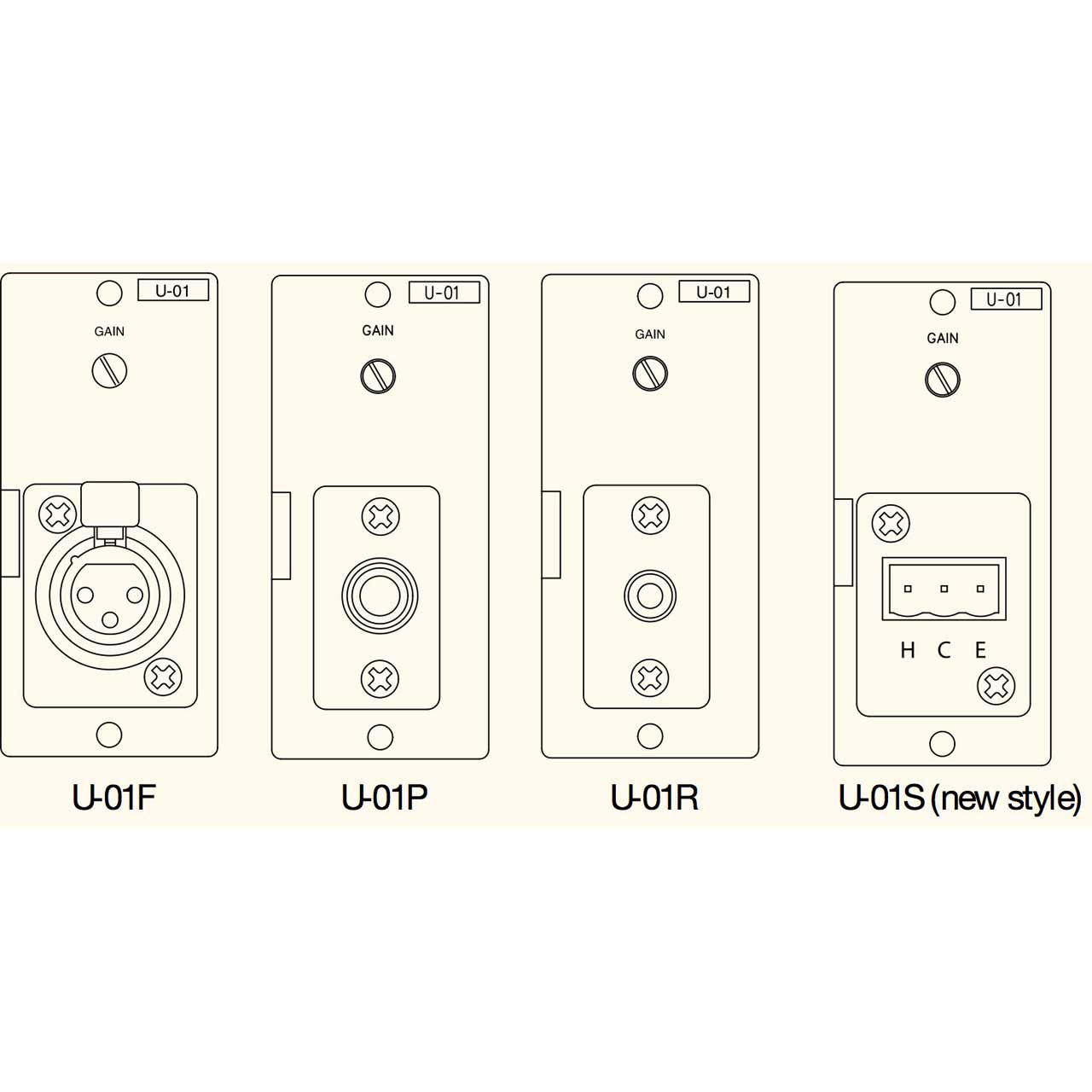 U-01

GAIN

U-01F

U-01

GAIN

U-01P

U-01

GAIN

U-01R

U-01

GAIN

H C E

U-01S (new style)