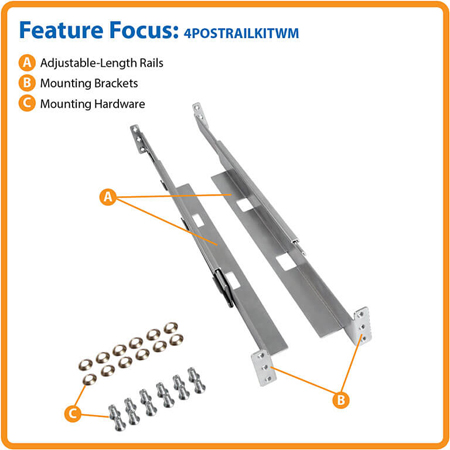 Feature Focus: 4POSTRAILKITWM

A Adjustable-Length Rails
B Mounting Brackets
C Mounting Hardware

A

B

C