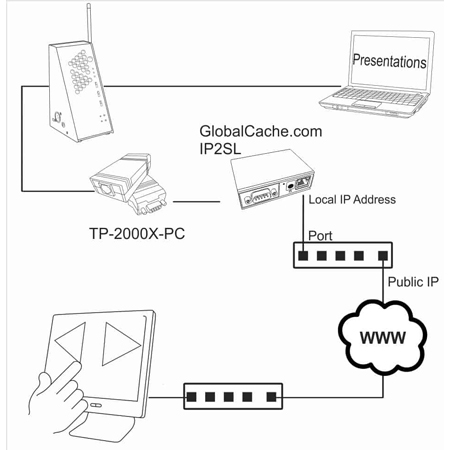 Presentations

GlobalCache.com
IP2SL

Local IP Address

TP-2000X-PC

Port

Public IP

WWW