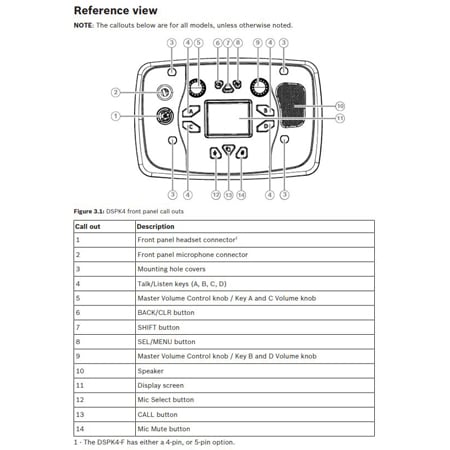 Reference view

NOTE: The callouts below are for all models, unless otherwise noted.

3 4 5 6 7 8 9 4 3
2
1
A
C
B
D
10
11
3 4 12 13 14 4 3

Figure 3.1: DSPK4 front panel call outs

| Call out | Description |
|---|---|
| 1 | Front panel headset connector$^1$ |
| 2 | Front panel microphone connector |
| 3 | Mounting hole covers |
| 4 | Talk/Listen keys (A, B, C, D) |
| 5 | Master Volume Control knob / Key A and C Volume knob |
| 6 | BACK/CLR button |
| 7 | SHIFT button |
| 8 | SEL/MENU button |
| 9 | Master Volume Control knob / Key B and D Volume knob |
| 10 | Speaker |
| 11 | Display screen |
| 12 | Mic Select button |
| 13 | CALL button |
| 14 | Mic Mute button |

1 - The DSPK4-F has either a 4-pin, or 5-pin option.