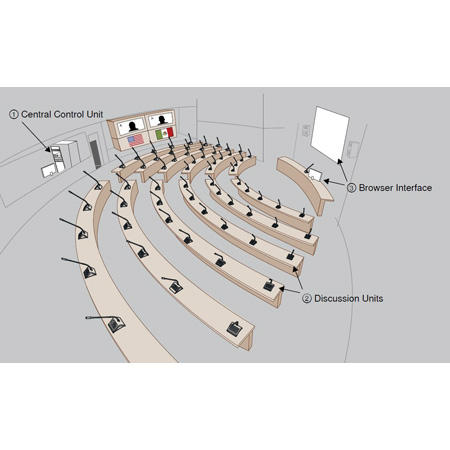 ① Central Control Unit

③ Browser Interface

② Discussion Units