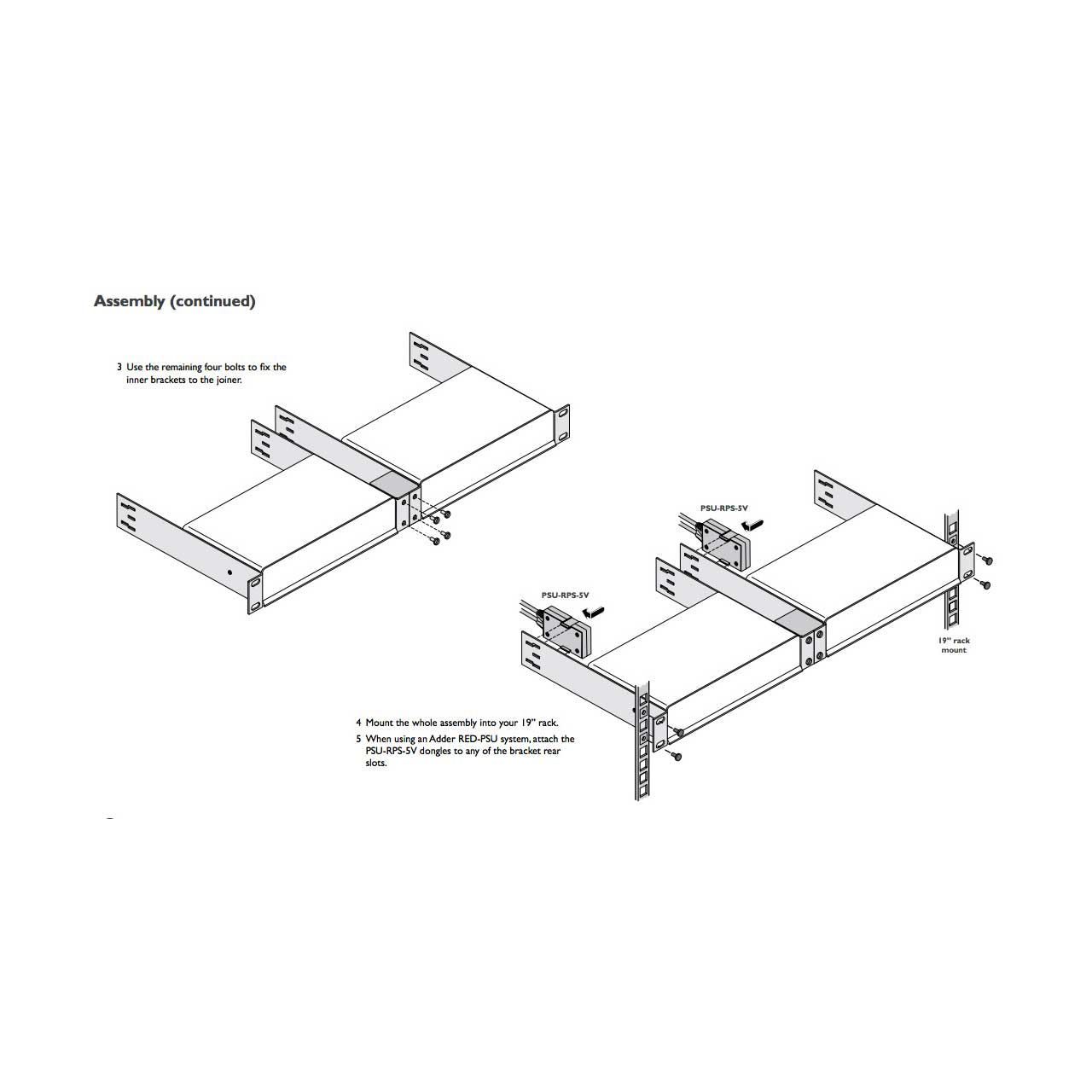 Assembly (continued)

3 Use the remaining four bolts to fix the inner brackets to the joiner.

PSU-RPS-5V

PSU-RPS-5V

19" rack mount

4 Mount the whole assembly into your 19" rack.

5 When using an Adder RED-PSU system, attach the PSU-RPS-5V dongles to any of the bracket rear slots.