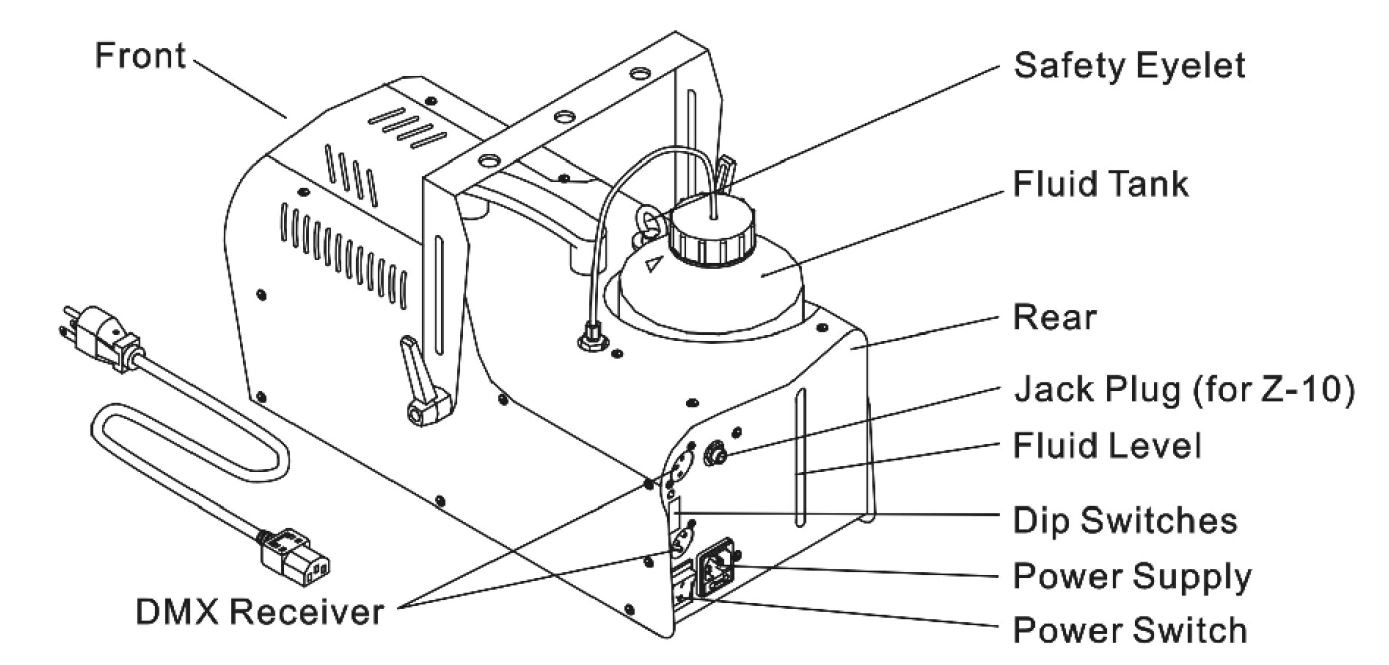 Front
Safety Eyelet
Fluid Tank
Rear
Jack Plug (for Z-10)
Fluid Level
Dip Switches
Power Supply
Power Switch
DMX Receiver