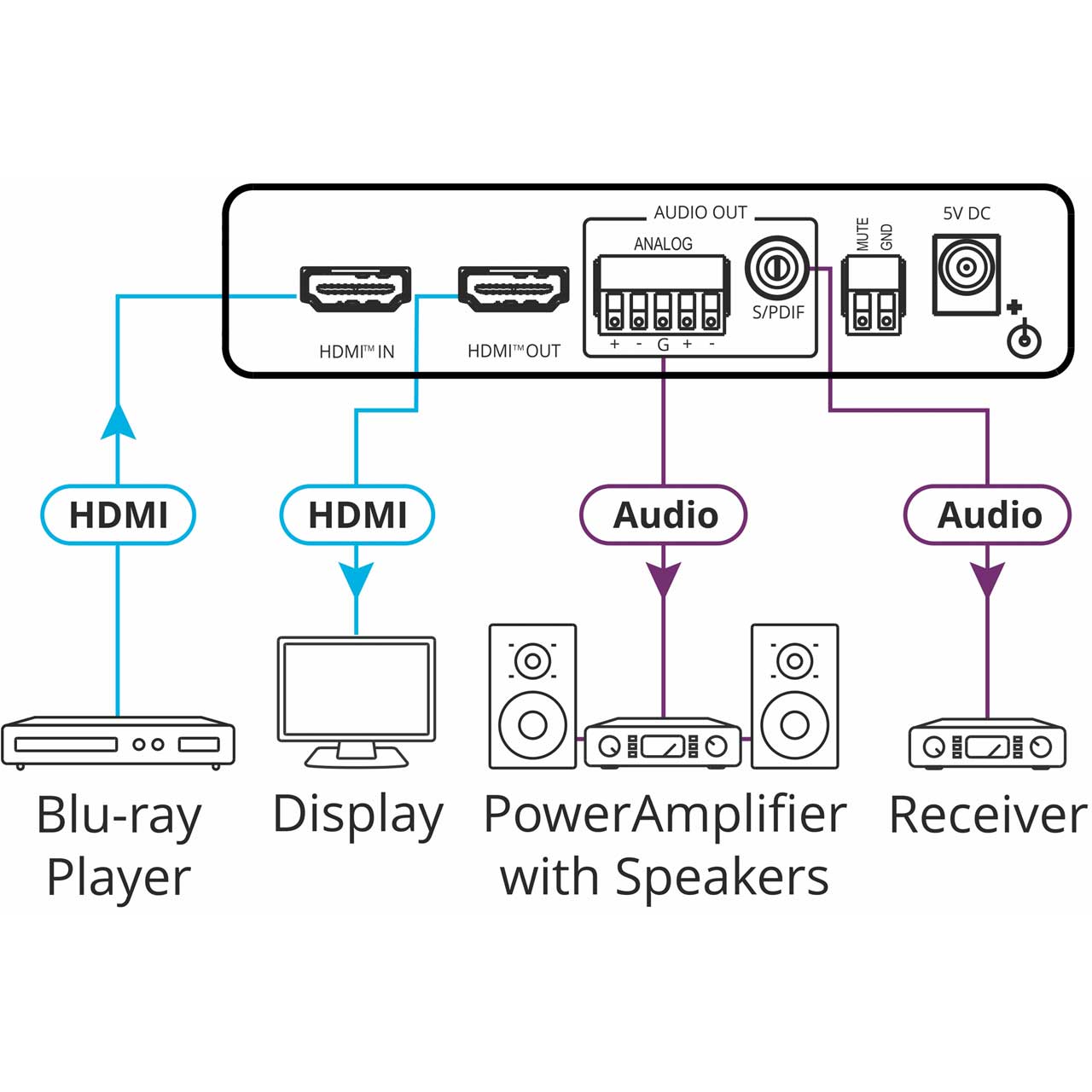 AUDIO OUT

ANALOG

MUTE GND

5V DC

HDMI™ IN

HDMI™ OUT

+ - G + -

S/PDIF

HDMI

HDMI

Audio

Audio

Blu-ray Player

Display

PowerAmplifier with Speakers

Receiver