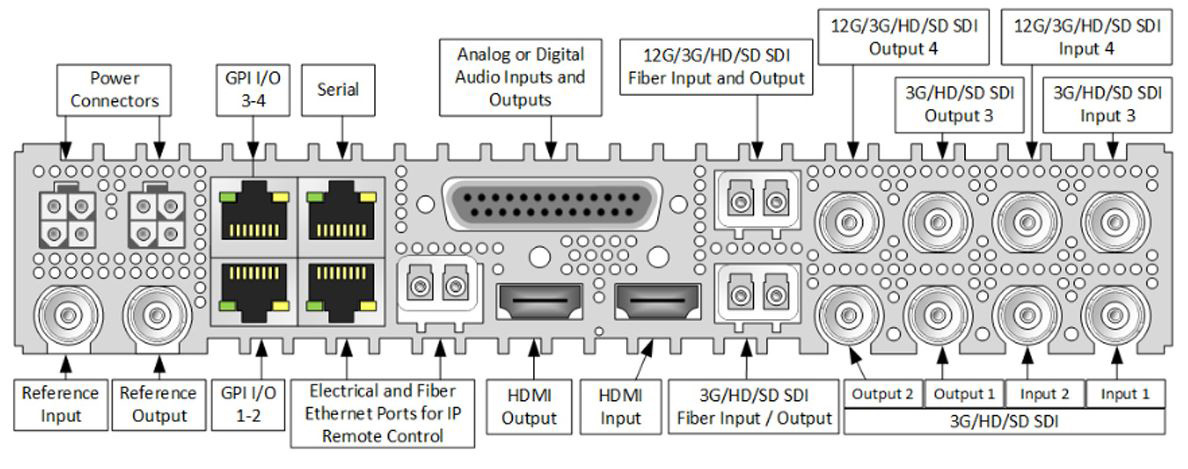 Power Connectors

GPI I/O 3-4

Serial

Analog or Digital Audio Inputs and Outputs

12G/3G/HD/SD SDI Fiber Input and Output

12G/3G/HD/SD SDI Output 4

12G/3G/HD/SD SDI Input 4

3G/HD/SD SDI Output 3

3G/HD/SD SDI Input 3

Reference Input

Reference Output

GPI I/O 1-2

Electrical and Fiber Ethernet Ports for IP Remote Control

HDMI Output

HDMI Input

3G/HD/SD SDI Fiber Input / Output

Output 2

Output 1

Input 2

Input 1

3G/HD/SD SDI