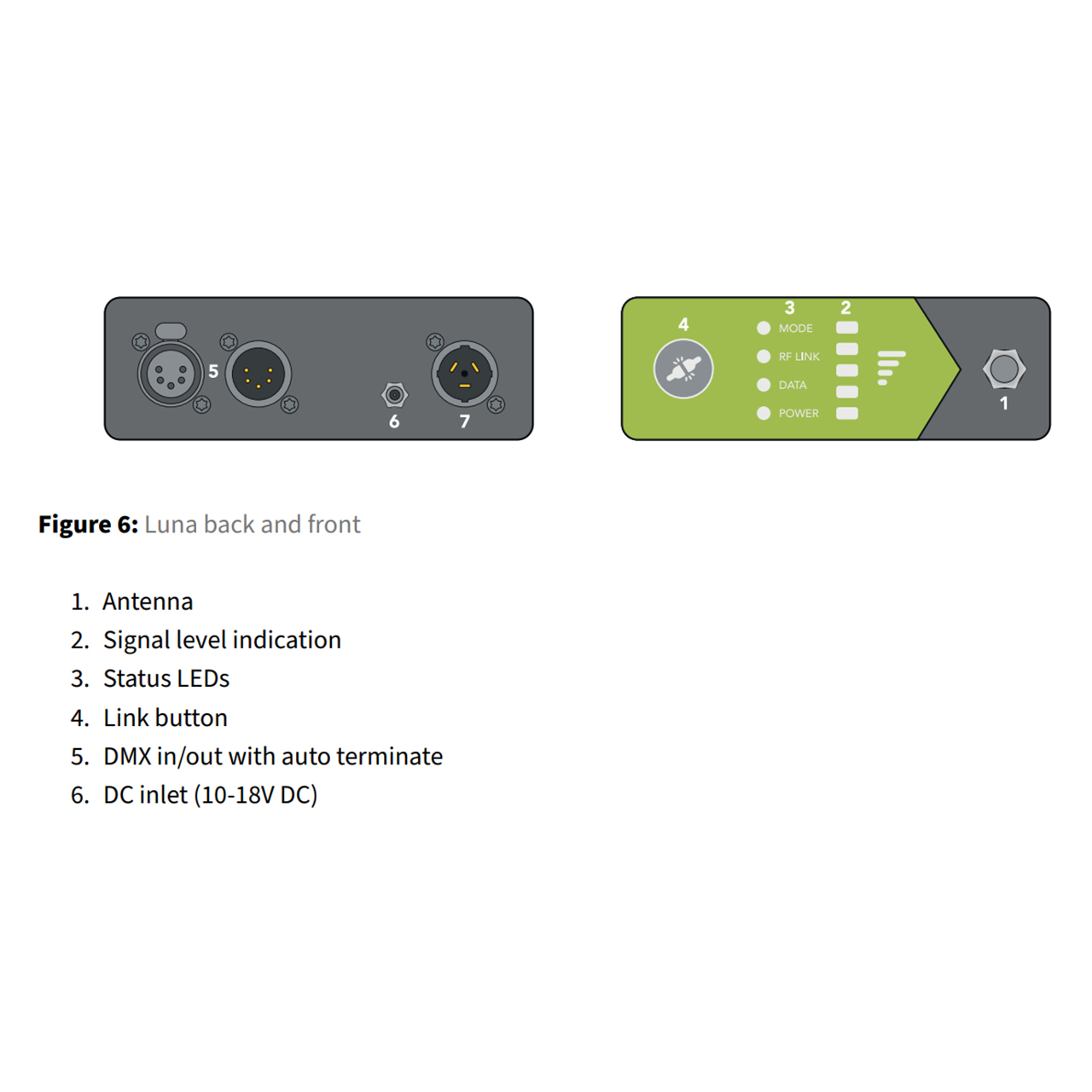 5

6 7

4

3 2

MODE

RF LINK

DATA

POWER

1

**Figure 6:** Luna back and front

1. Antenna
2. Signal level indication
3. Status LEDs
4. Link button
5. DMX in/out with auto terminate
6. DC inlet (10-18V DC)