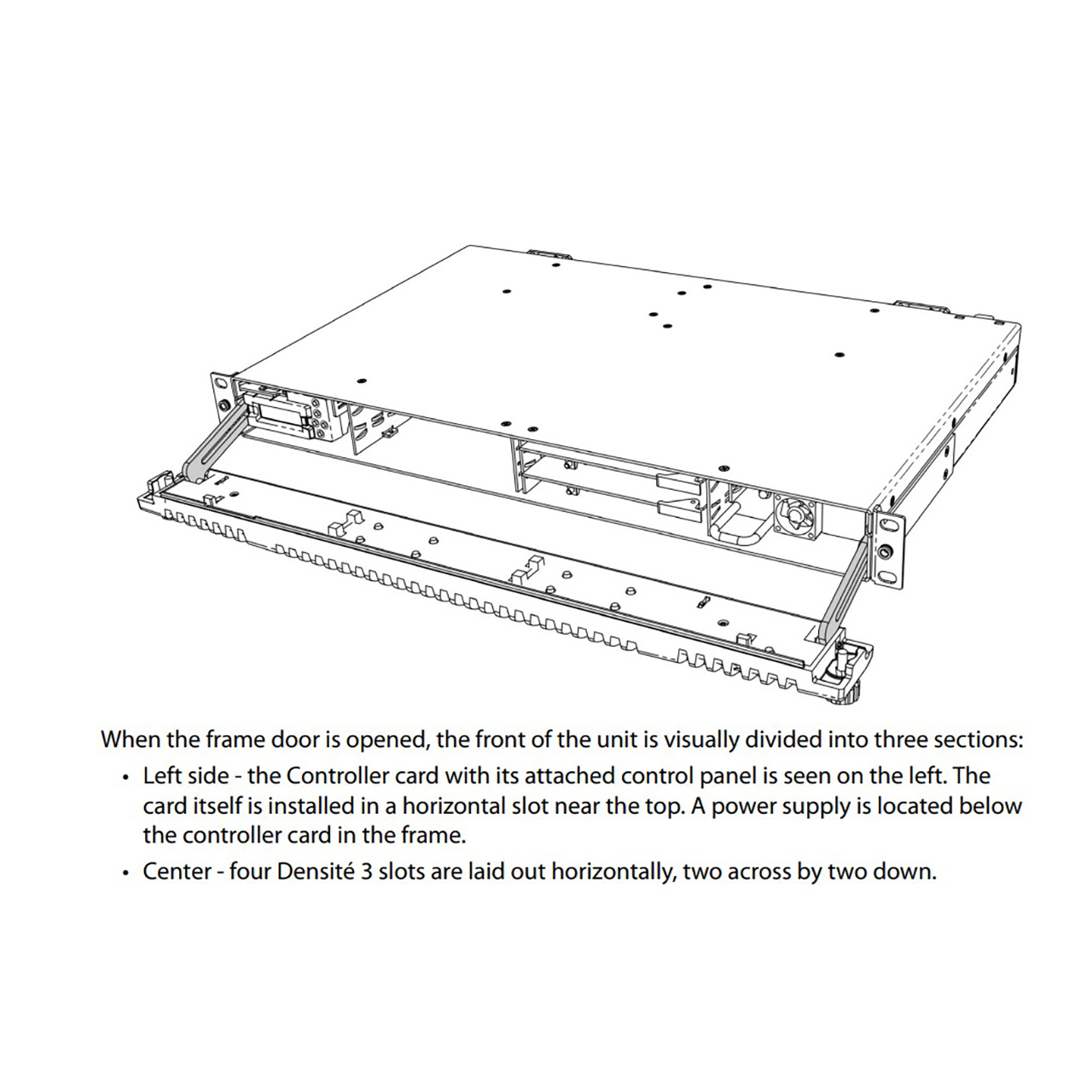 When the frame door is opened, the front of the unit is visually divided into three sections:

• Left side - the Controller card with its attached control panel is seen on the left. The card itself is installed in a horizontal slot near the top. A power supply is located below the controller card in the frame.

• Center - four Densité 3 slots are laid out horizontally, two across by two down.