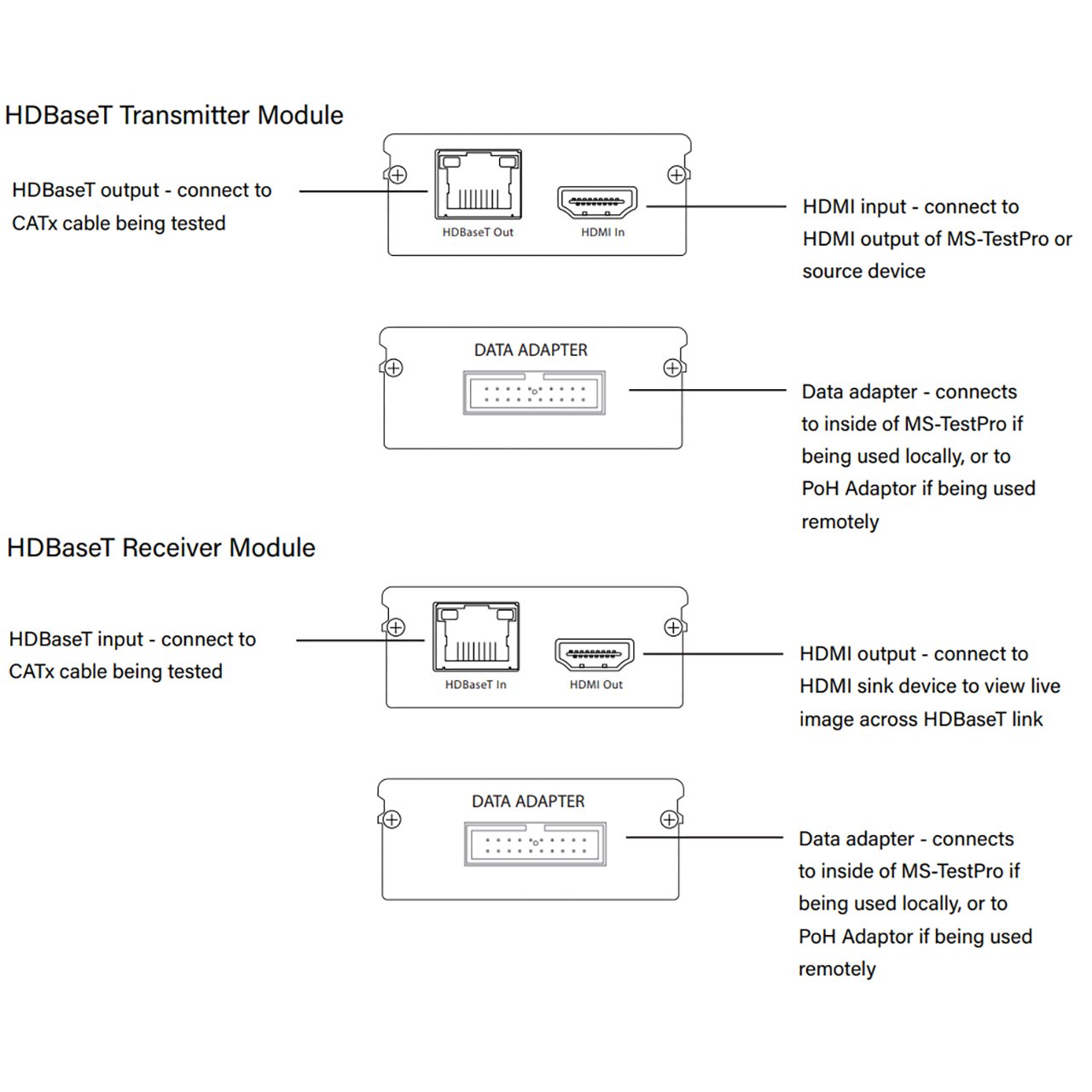 HDBaseT Transmitter Module

HDBaseT output - connect to CATx cable being tested

HDBaseT Out

HDMI In

HDMI input - connect to HDMI output of MS-TestPro or source device

DATA ADAPTER

Data adapter - connects to inside of MS-TestPro if being used locally, or to PoH Adaptor if being used remotely

HDBaseT Receiver Module

HDBaseT input - connect to CATx cable being tested

HDBaseT In

HDMI Out

HDMI output - connect to HDMI sink device to view live image across HDBaseT link

DATA ADAPTER

Data adapter - connects to inside of MS-TestPro if being used locally, or to PoH Adaptor if being used remotely