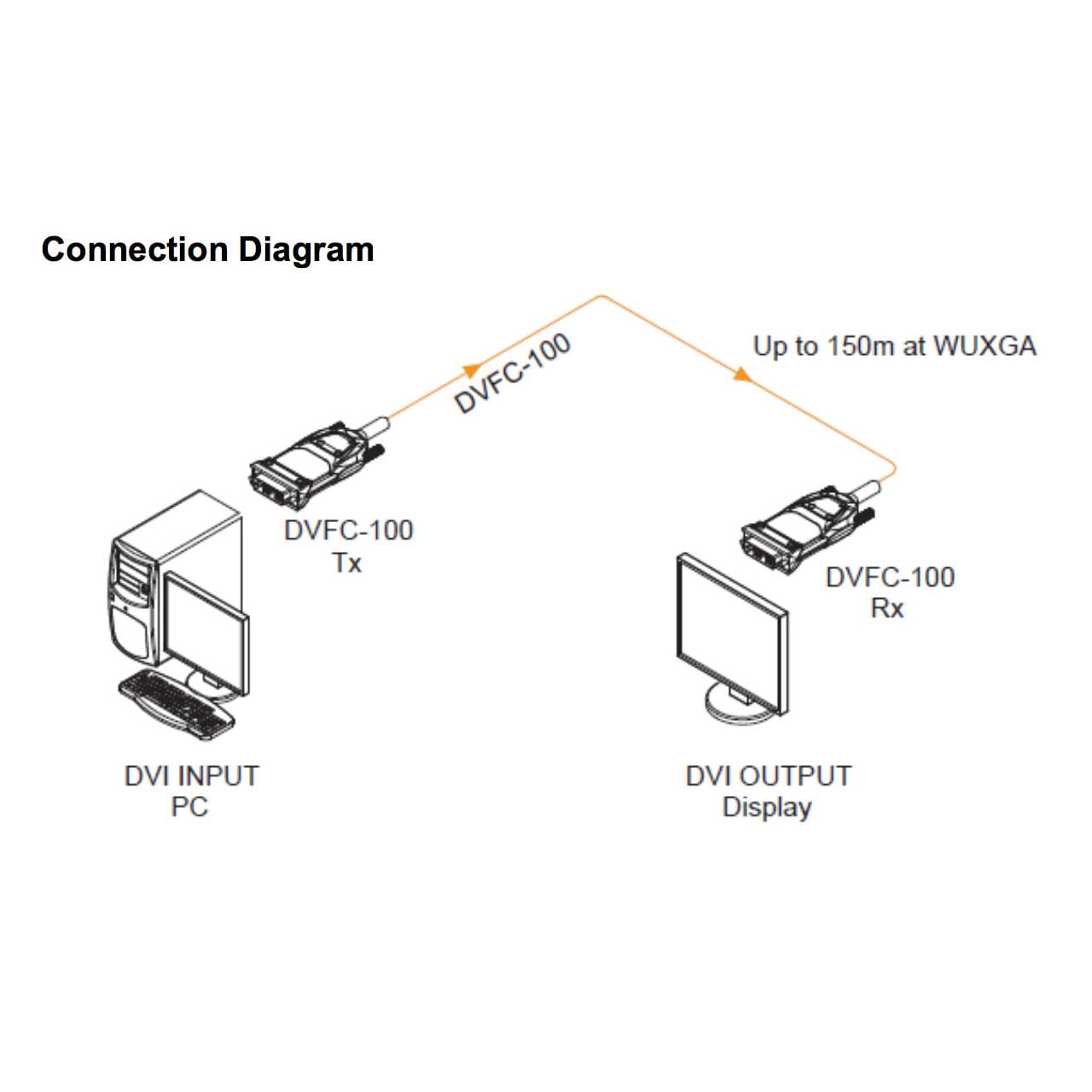 Connection Diagram

DVFC-100

Up to 150m at WUXGA

DVFC-100
Tx

DVFC-100
Rx

DVI INPUT
PC

DVI OUTPUT
Display