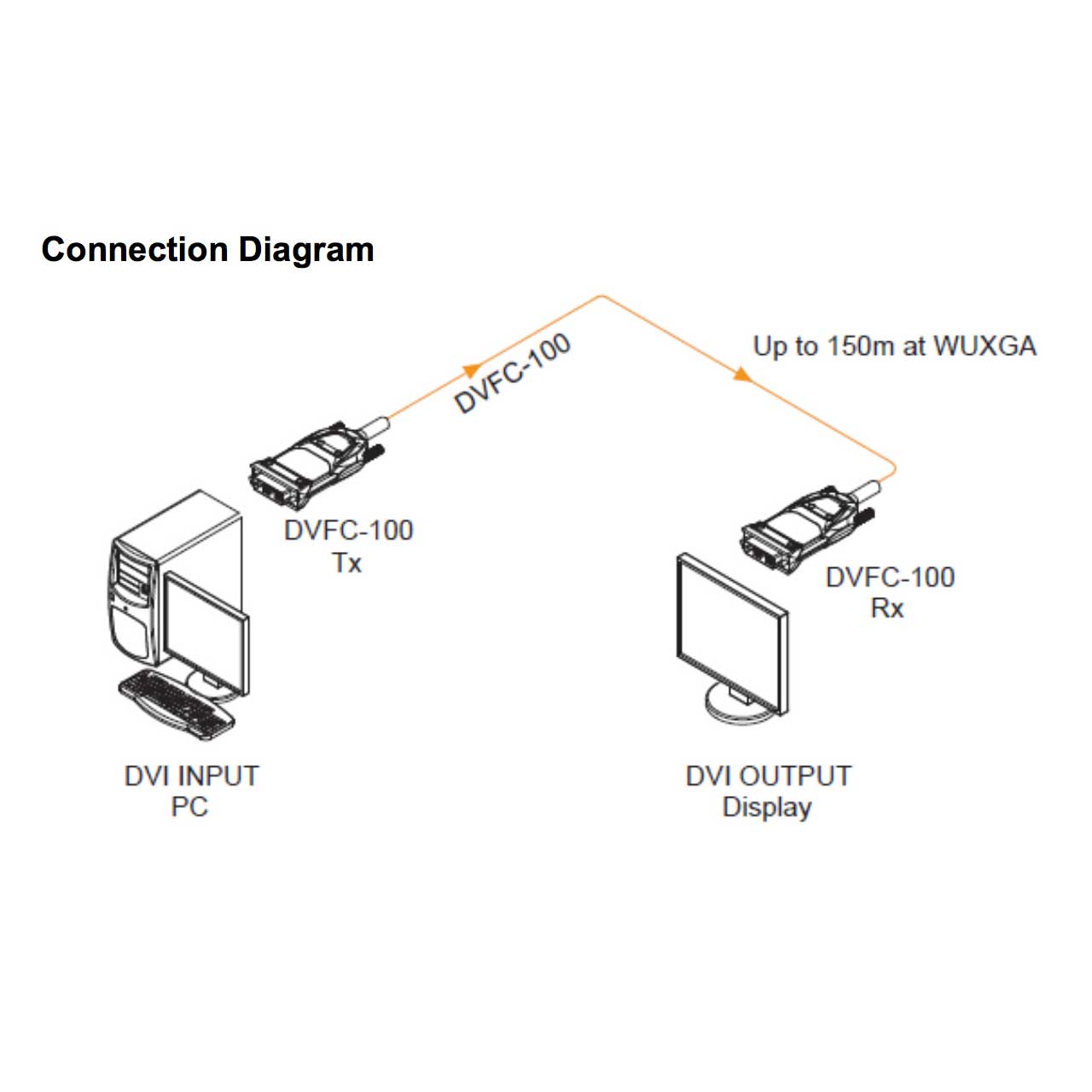 Connection Diagram

DVFC-100

Up to 150m at WUXGA

DVFC-100
Tx

DVFC-100
Rx

DVI INPUT
PC

DVI OUTPUT
Display