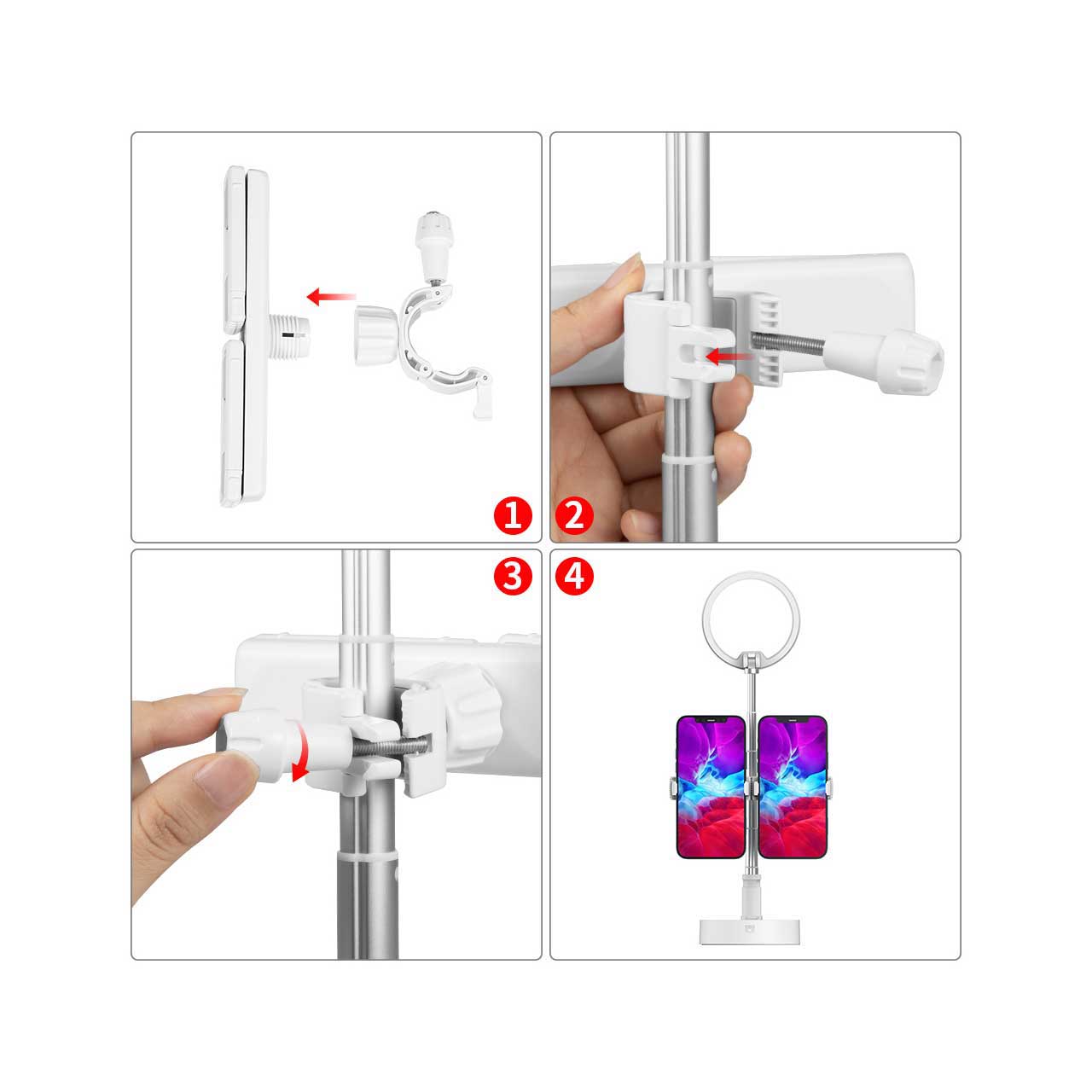 1
2
3
4