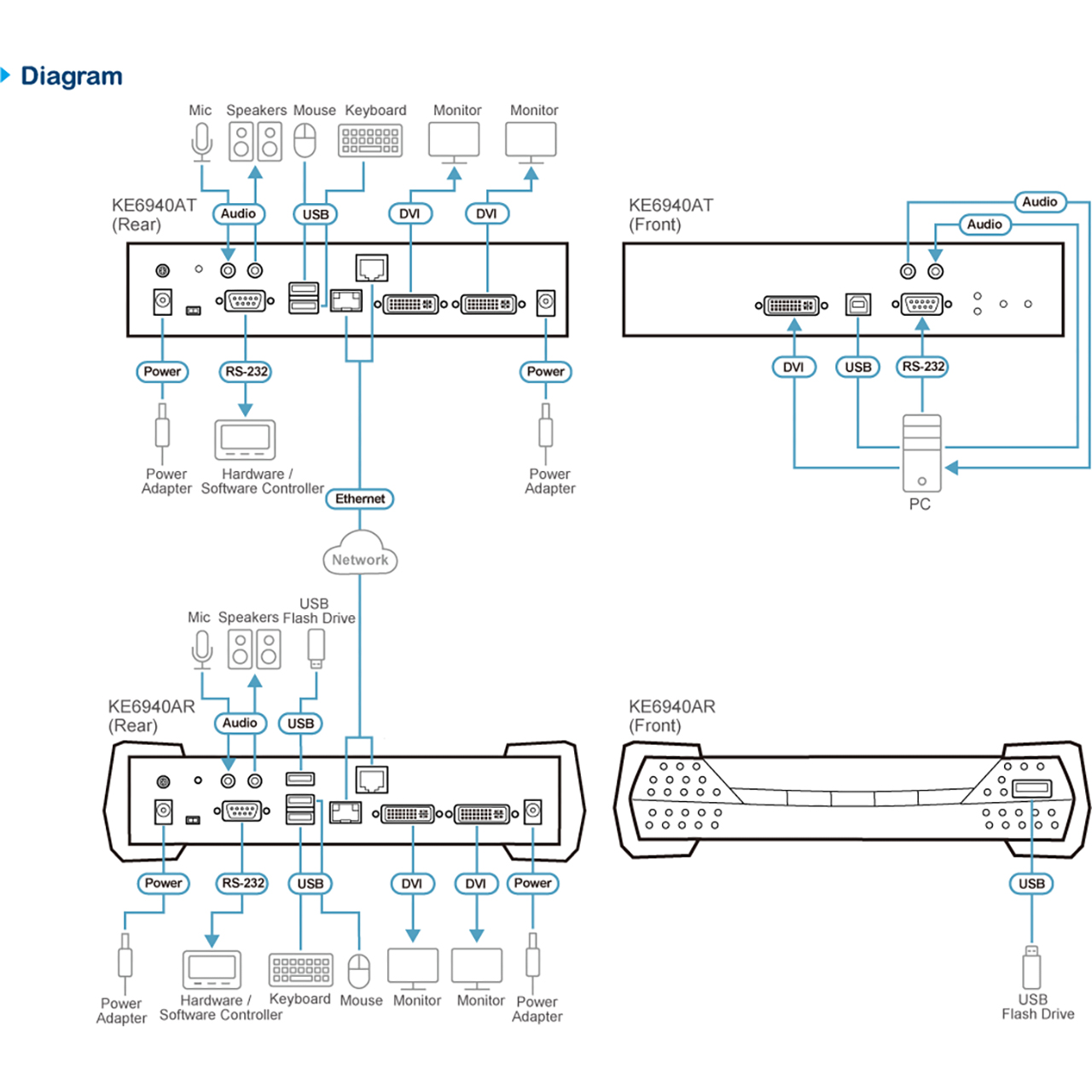 Diagram

Mic Speakers Mouse Keyboard Monitor Monitor

KE6940AT (Rear)

Audio USB DVI DVI

Power RS-232 Power

Power Adapter Hardware / Software Controller Power Adapter

Ethernet

Network

KE6940AT (Front)

Audio
Audio

DVI USB RS-232

PC

Mic Speakers USB Flash Drive

KE6940AR (Rear)

Audio USB

Power RS-232 USB DVI DVI Power

Power Adapter Hardware / Software Controller Keyboard Mouse Monitor Monitor Power Adapter

KE6940AR (Front)

USB

USB Flash Drive