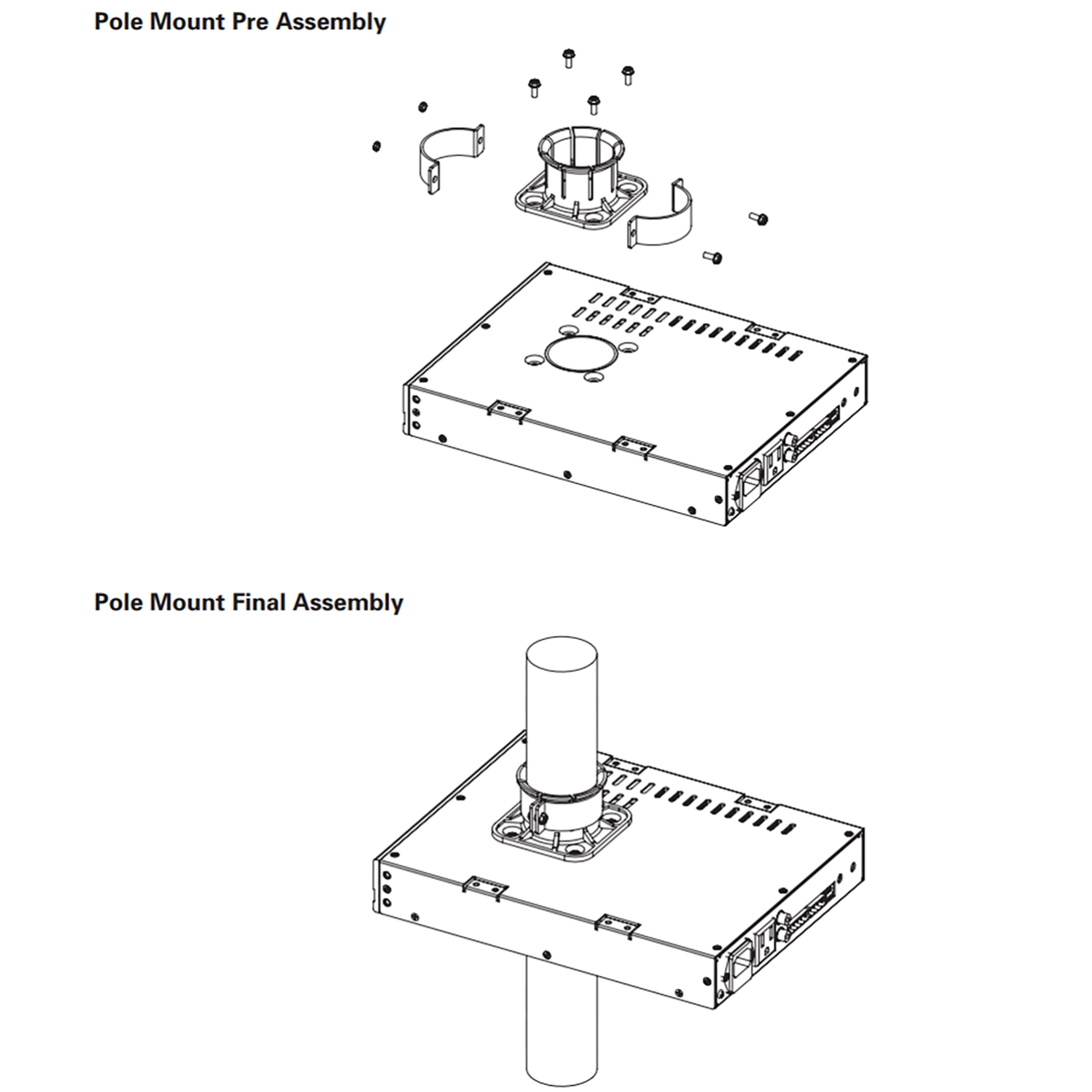 Pole Mount Pre Assembly

Pole Mount Final Assembly