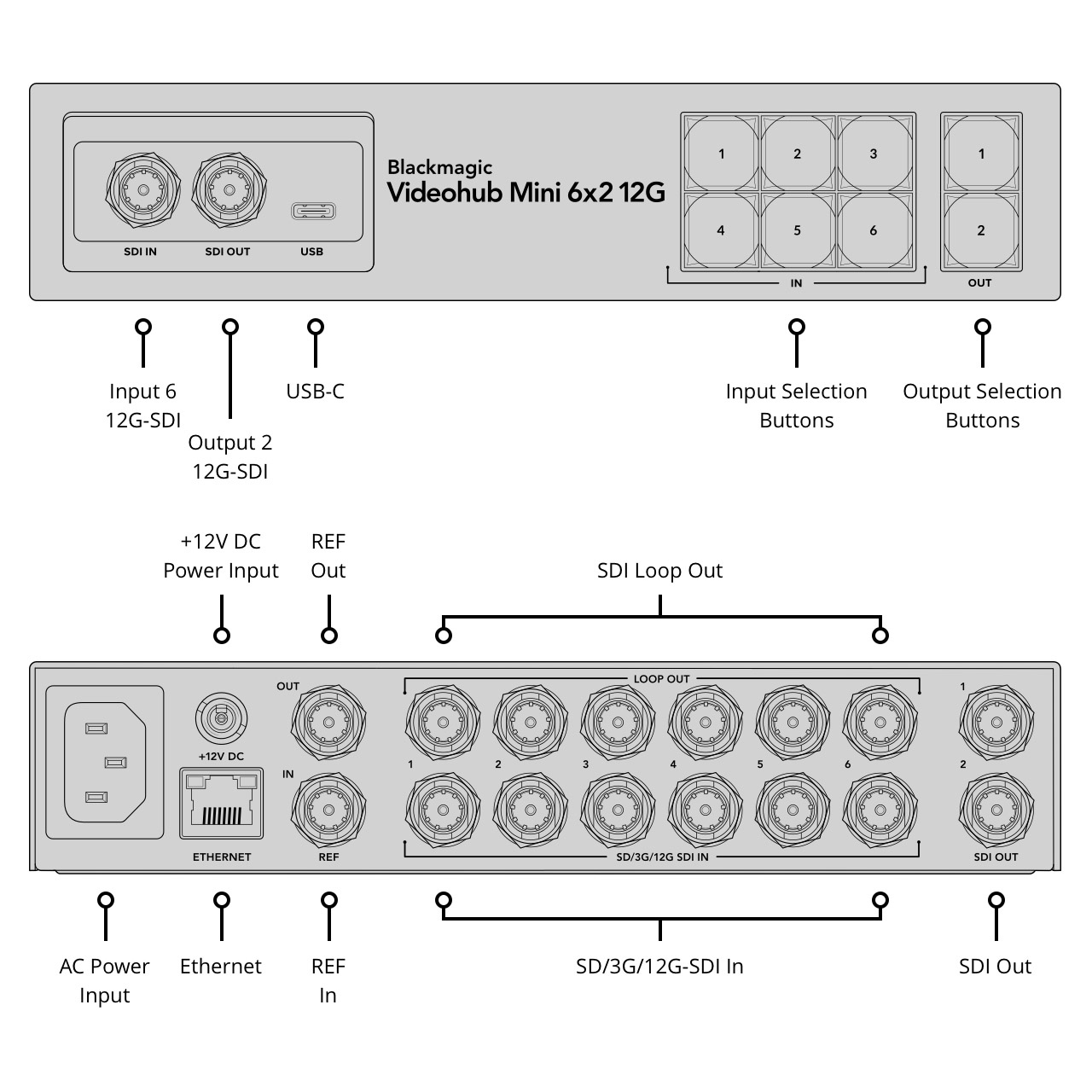 SDI IN SDI OUT USB

Blackmagic
Videohub Mini 6x2 12G

1 2 3
4 5 6
IN

1
2
OUT

Input 6
12G-SDI

Output 2
12G-SDI

USB-C

Input Selection
Buttons

Output Selection
Buttons

+12V DC
Power Input

REF
Out

SDI Loop Out

+12V DC
ETHERNET
OUT
IN
REF
LOOP OUT
1 2 3 4 5 6
SD/3G/12G SDI IN
1
2
SDI OUT

AC Power
Input

Ethernet

REF
In

SD/3G/12G-SDI In

SDI Out