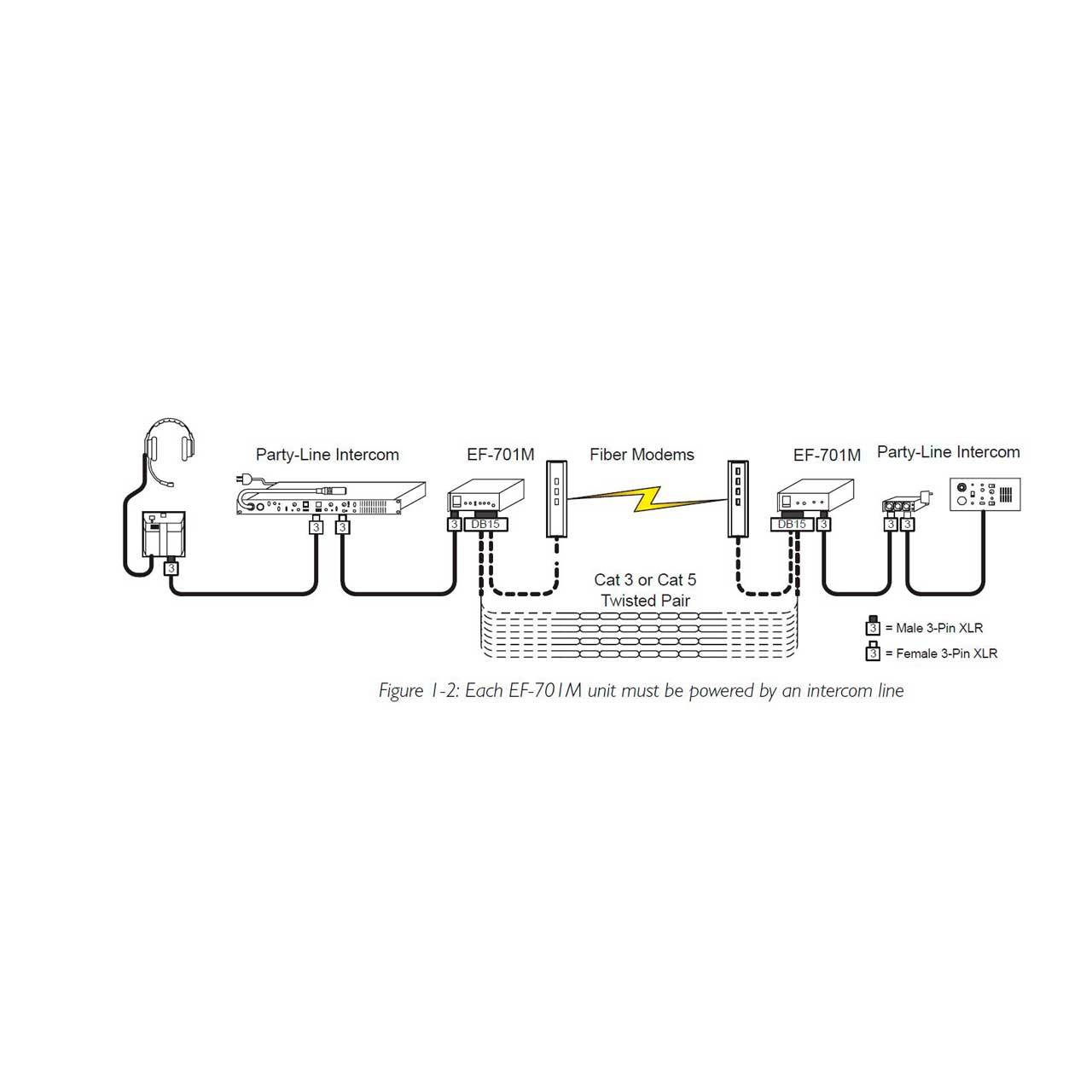 Party-Line Intercom

EF-701M

Fiber Modems

EF-701M

Party-Line Intercom

3

3

3

3

DB15

DB15

3

3

3

Cat 3 or Cat 5 Twisted Pair

3 = Male 3-Pin XLR

3 = Female 3-Pin XLR

Figure 1-2: Each EF-701M unit must be powered by an intercom line