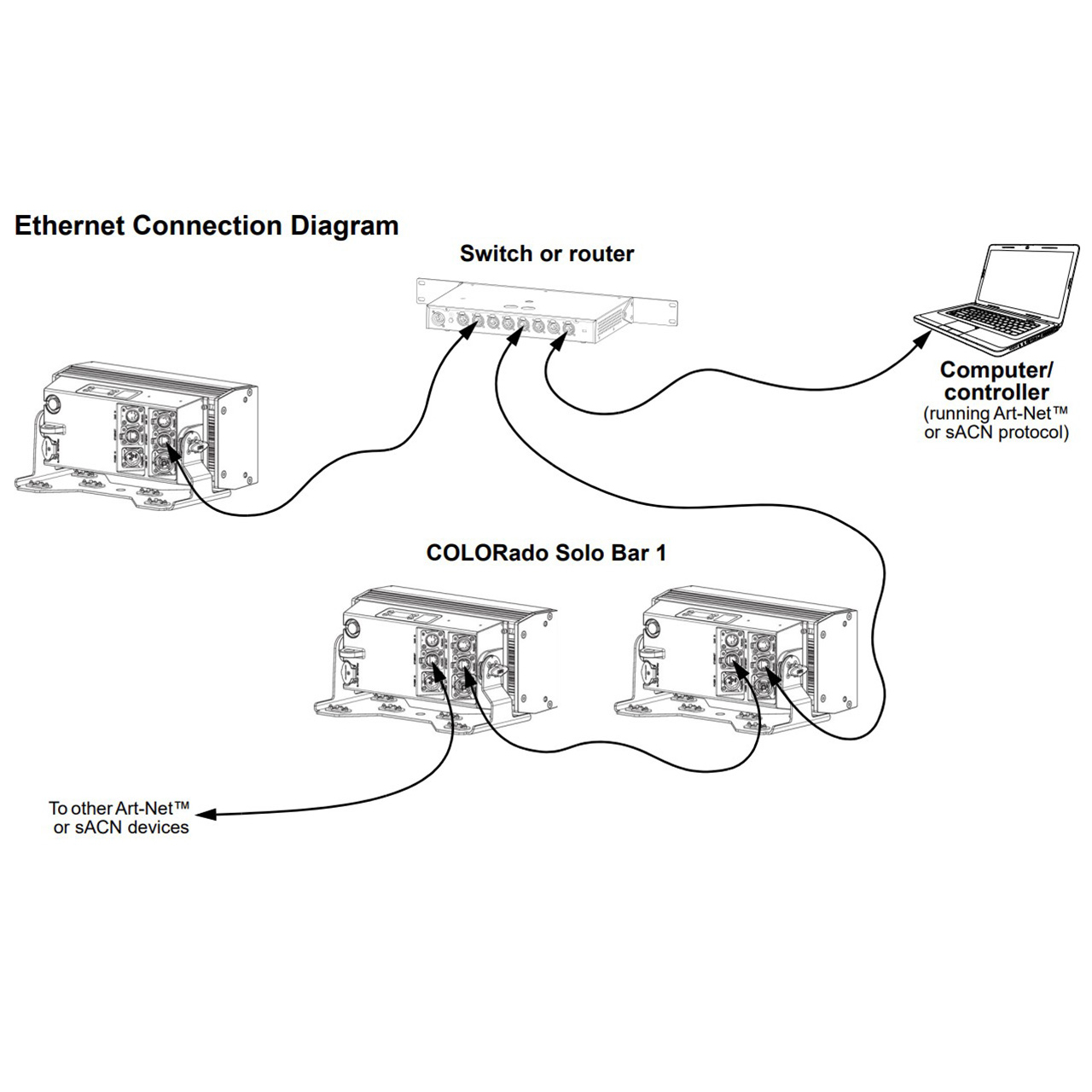 Ethernet Connection Diagram

Switch or router

Computer/ controller (running Art-Net™ or sACN protocol)

COLORado Solo Bar 1

To other Art-Net™ or sACN devices