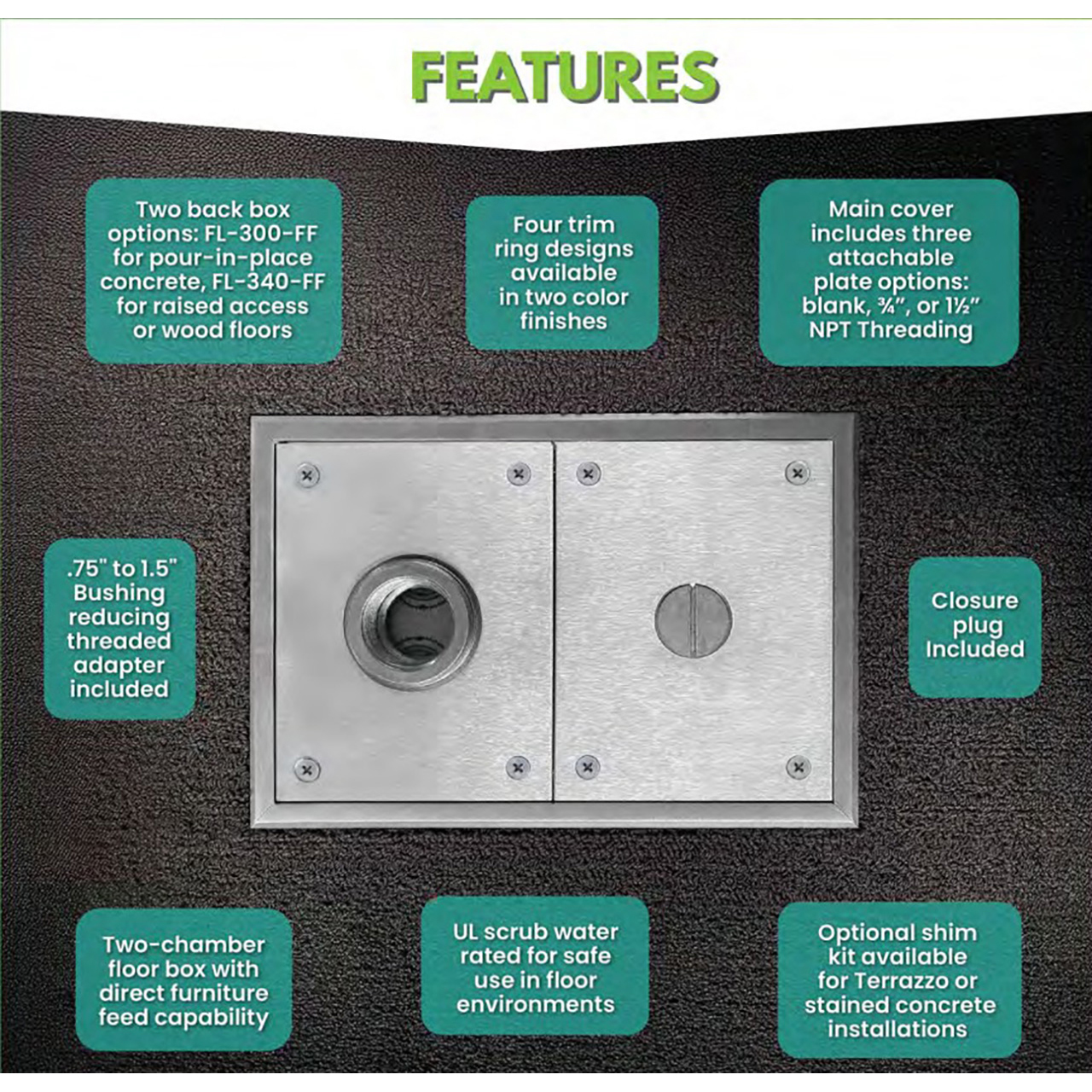 FEATURES

Two back box options: FL-300-FF for pour-in-place concrete, FL-340-FF for raised access or wood floors

Four trim ring designs available in two color finishes

Main cover includes three attachable plate options: blank, ¾", or 1½" NPT Threading

.75" to 1.5" Bushing reducing threaded adapter included

Closure plug Included

Two-chamber floor box with direct furniture feed capability

UL scrub water rated for safe use in floor environments

Optional shim kit available for Terrazzo or stained concrete installations