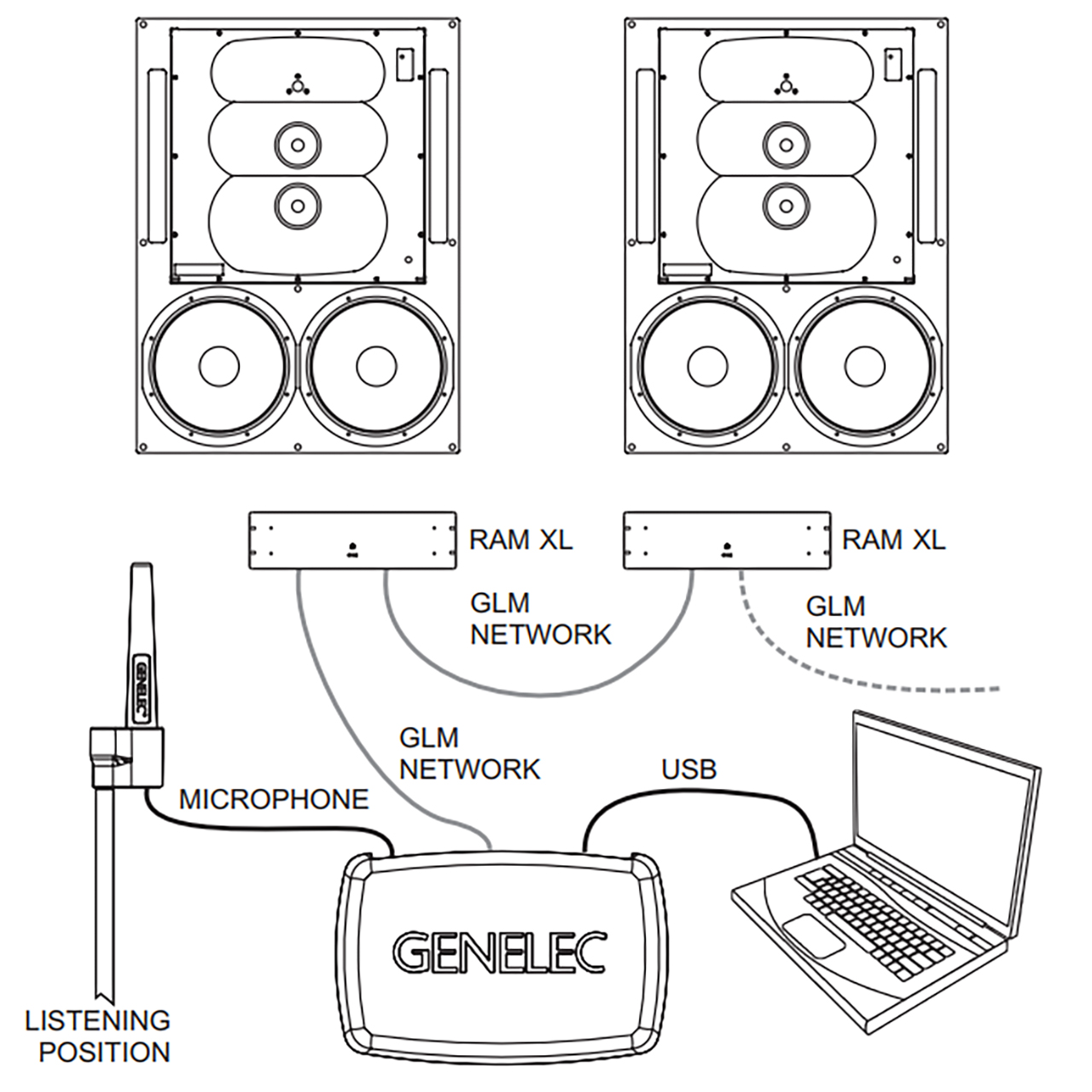 RAM XL

RAM XL

GLM NETWORK

GLM NETWORK

GENELEC

GLM NETWORK

USB

MICROPHONE

GENELEC

LISTENING POSITION