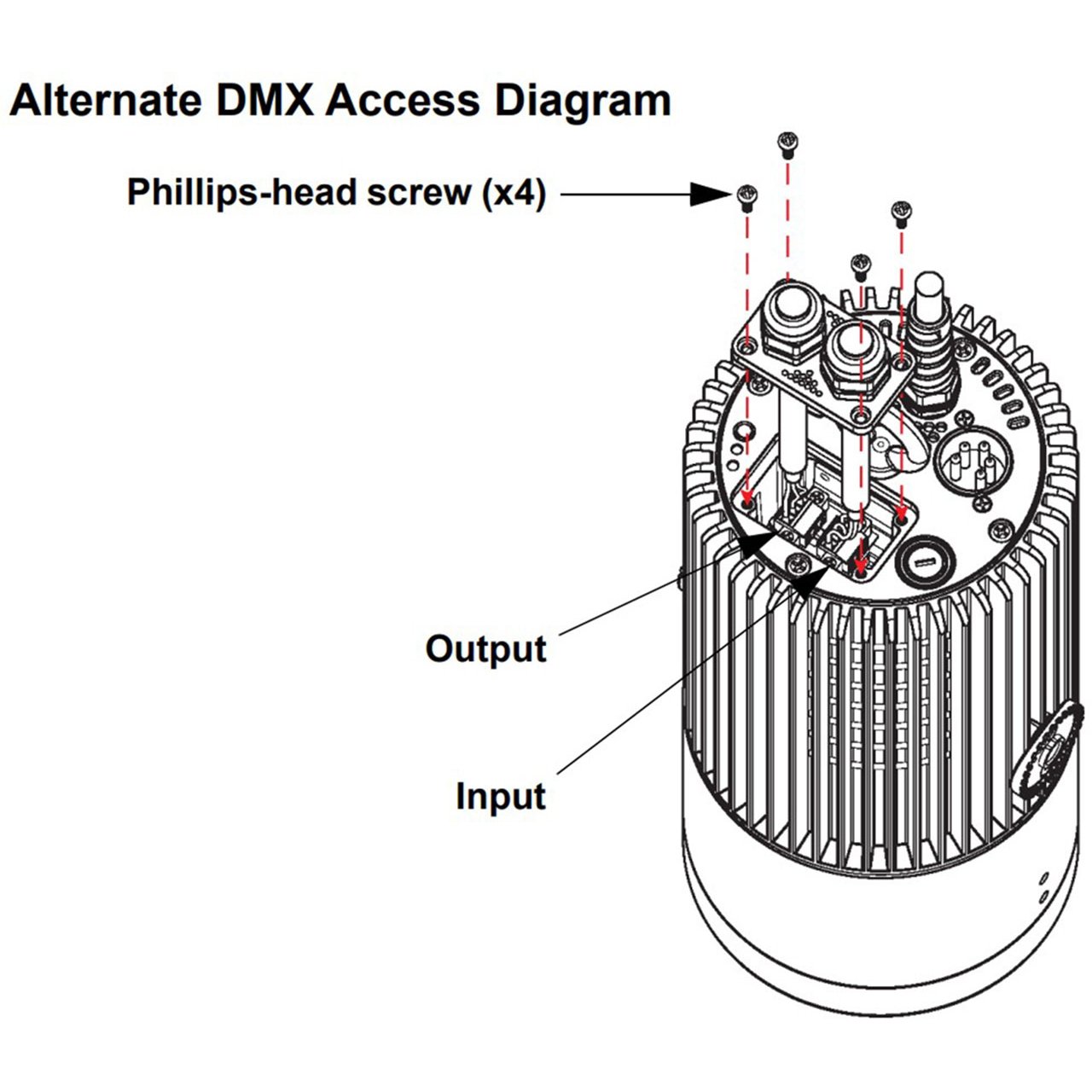 Alternate DMX Access Diagram

Phillips-head screw (x4)

Output

Input