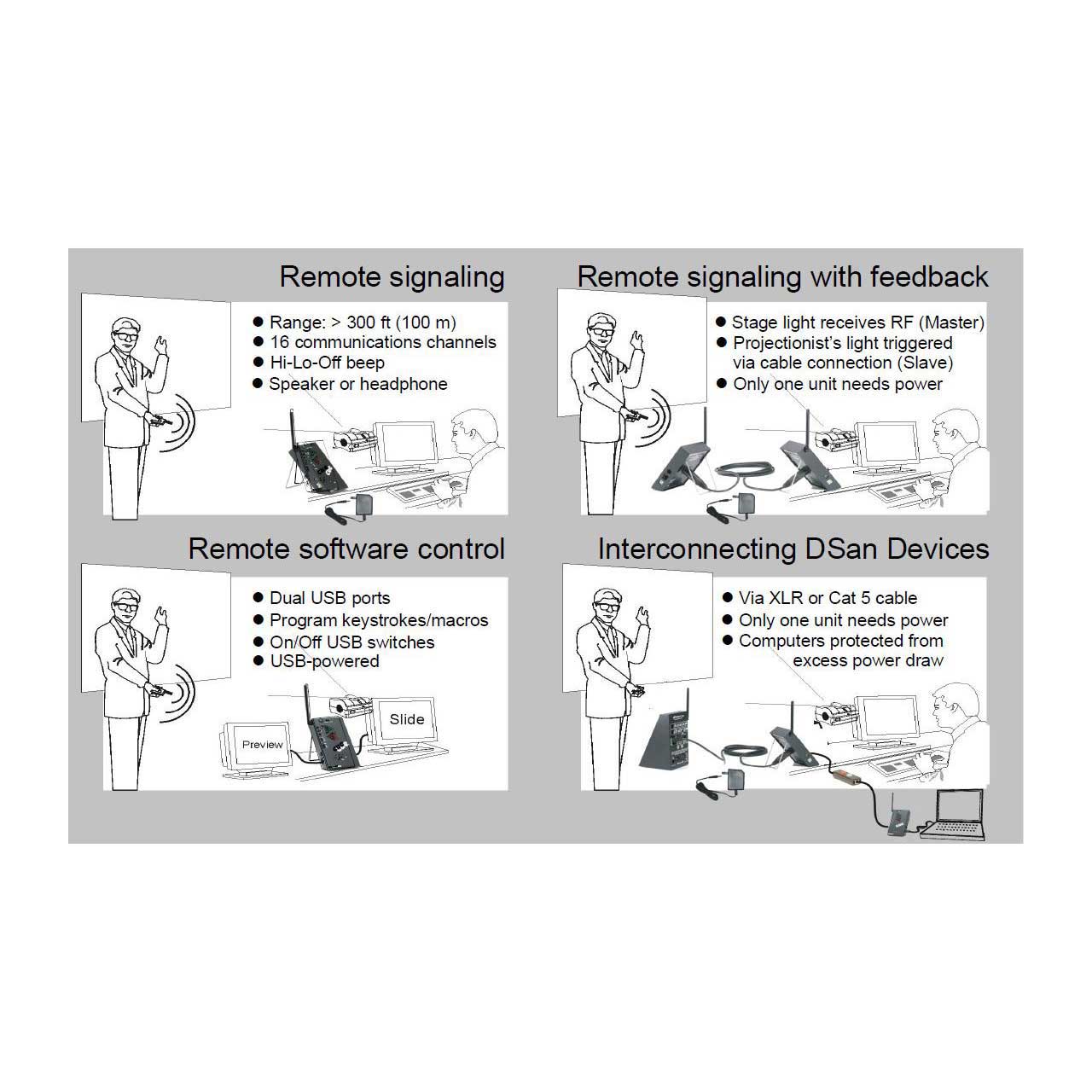 Remote signaling

● Range: > 300 ft (100 m)
● 16 communications channels
● Hi-Lo-Off beep
● Speaker or headphone

Remote signaling with feedback

● Stage light receives RF (Master)
● Projectionist's light triggered via cable connection (Slave)
● Only one unit needs power

Remote software control

● Dual USB ports
● Program keystrokes/macros
● On/Off USB switches
● USB-powered

Preview

Slide

Interconnecting DSan Devices

● Via XLR or Cat 5 cable
● Only one unit needs power
● Computers protected from excess power draw