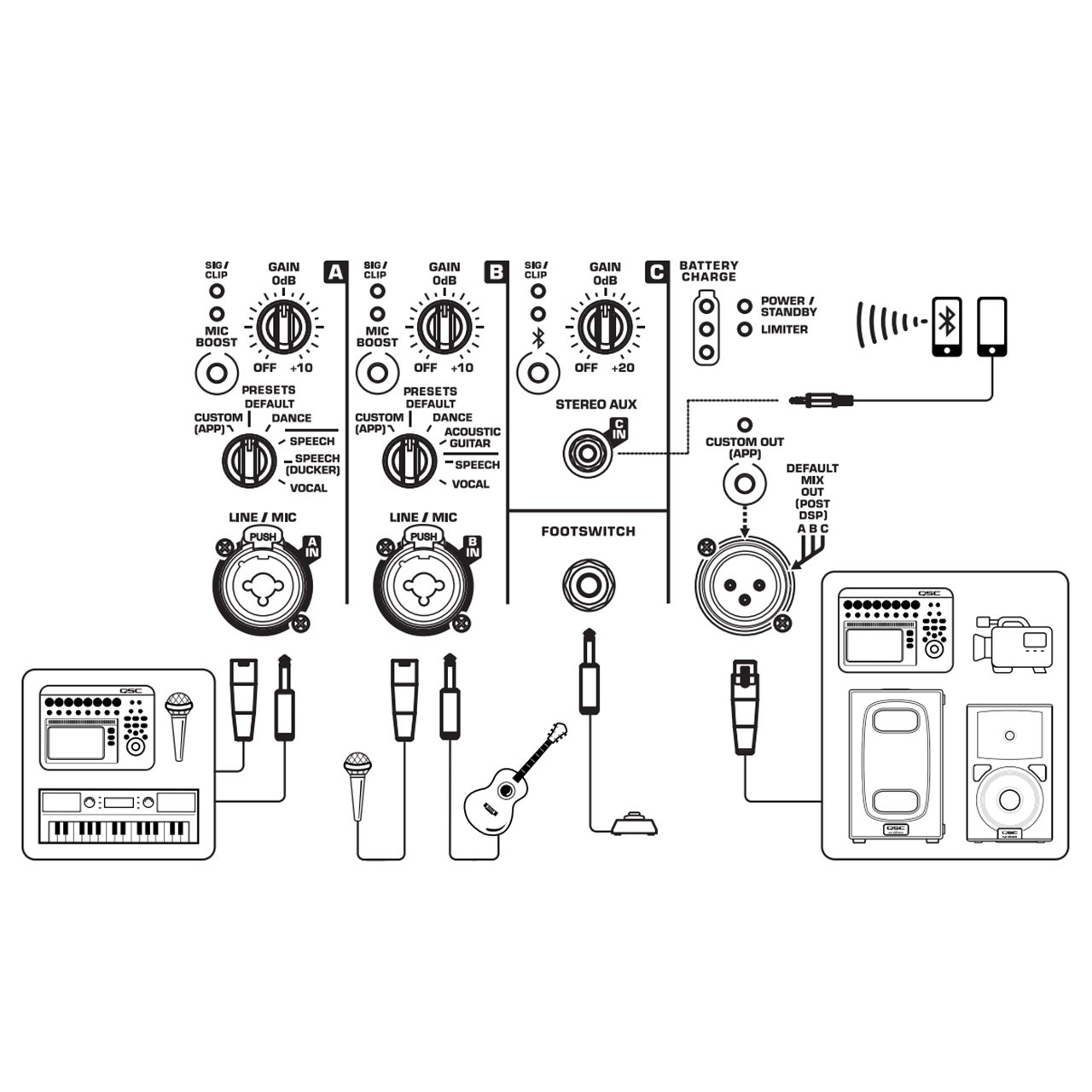 SIG / CLIP
GAIN
0dB
A
MIC BOOST
OFF +10
PRESETS
DEFAULT
CUSTOM (APP)
DANCE
SPEECH
SPEECH (DUCKER)
VOCAL
LINE / MIC
PUSH
A IN

SIG / CLIP
GAIN
0dB
B
MIC BOOST
OFF +10
PRESETS
DEFAULT
CUSTOM (APP)
DANCE
ACOUSTIC GUITAR
SPEECH
VOCAL
LINE / MIC
PUSH
B IN

SIG / CLIP
GAIN
0dB
C
OFF +20
STEREO AUX
C IN
FOOTSWITCH

BATTERY CHARGE
POWER / STANDBY
LIMITER
CUSTOM OUT (APP)
DEFAULT MIX OUT (POST DSP)
A B C

QSC
QSC
QSC
QSC