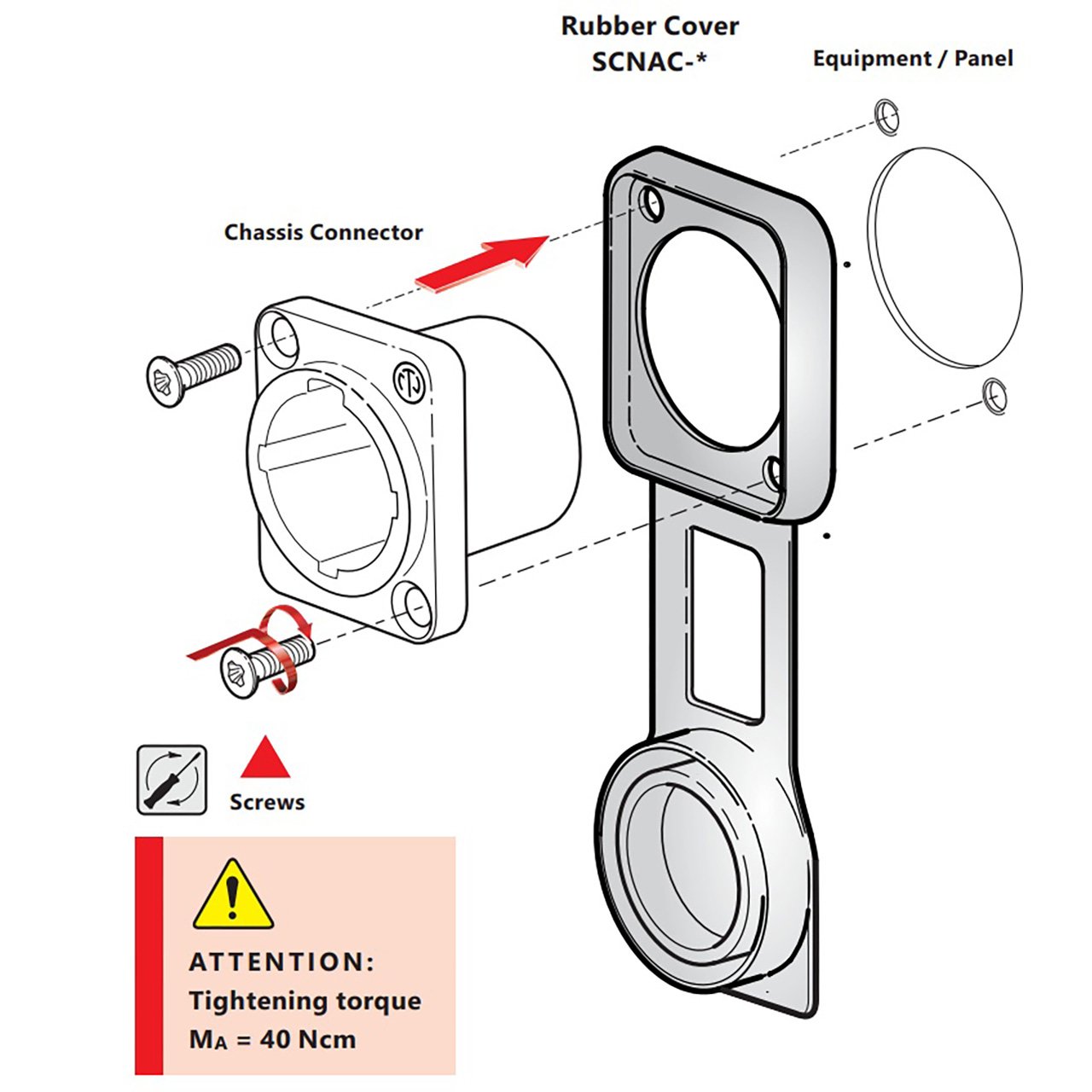 Rubber Cover
SCNAC-*

Equipment / Panel

Chassis Connector

Screws

ATTENTION:
Tightening torque
$M_A$ = 40 Ncm