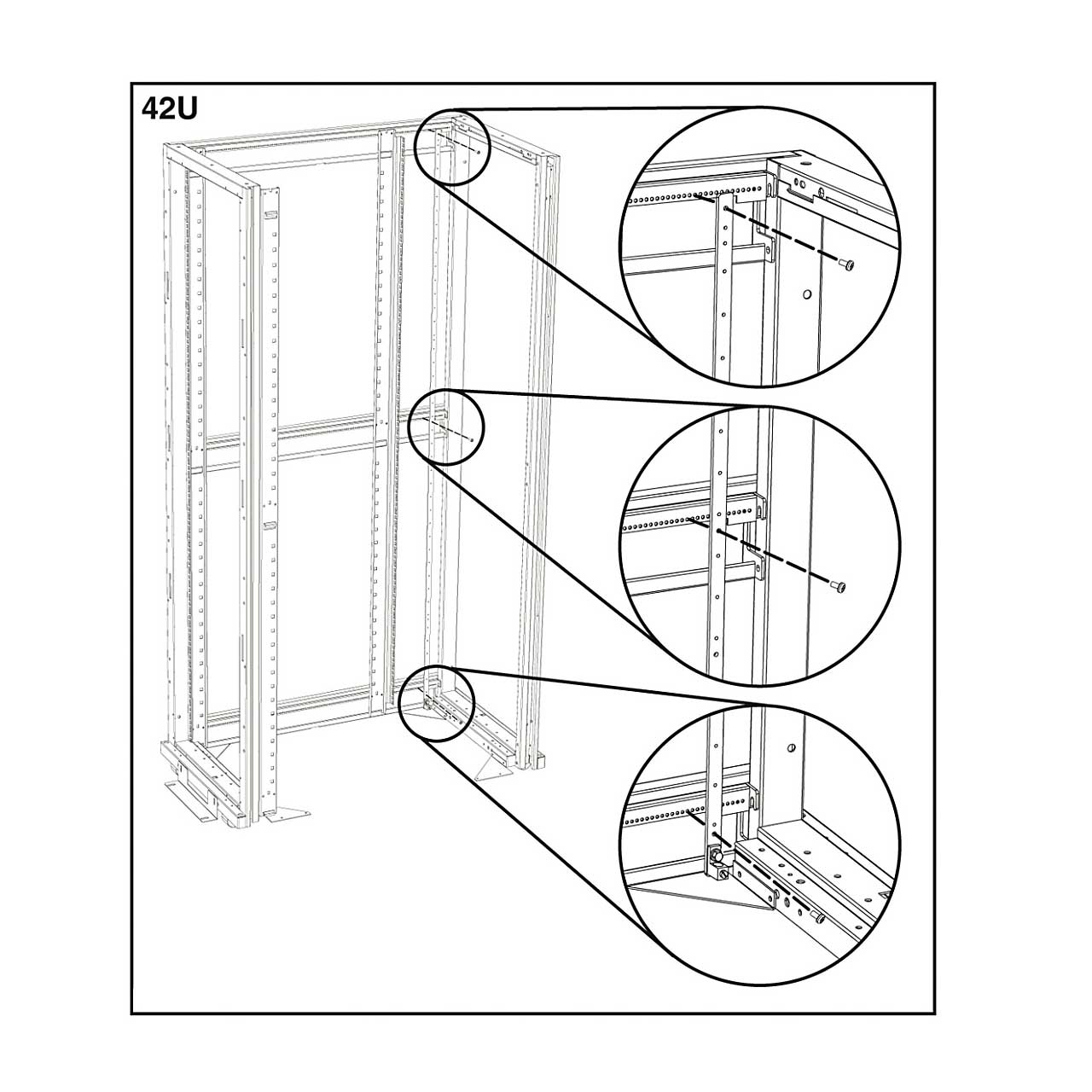 42U