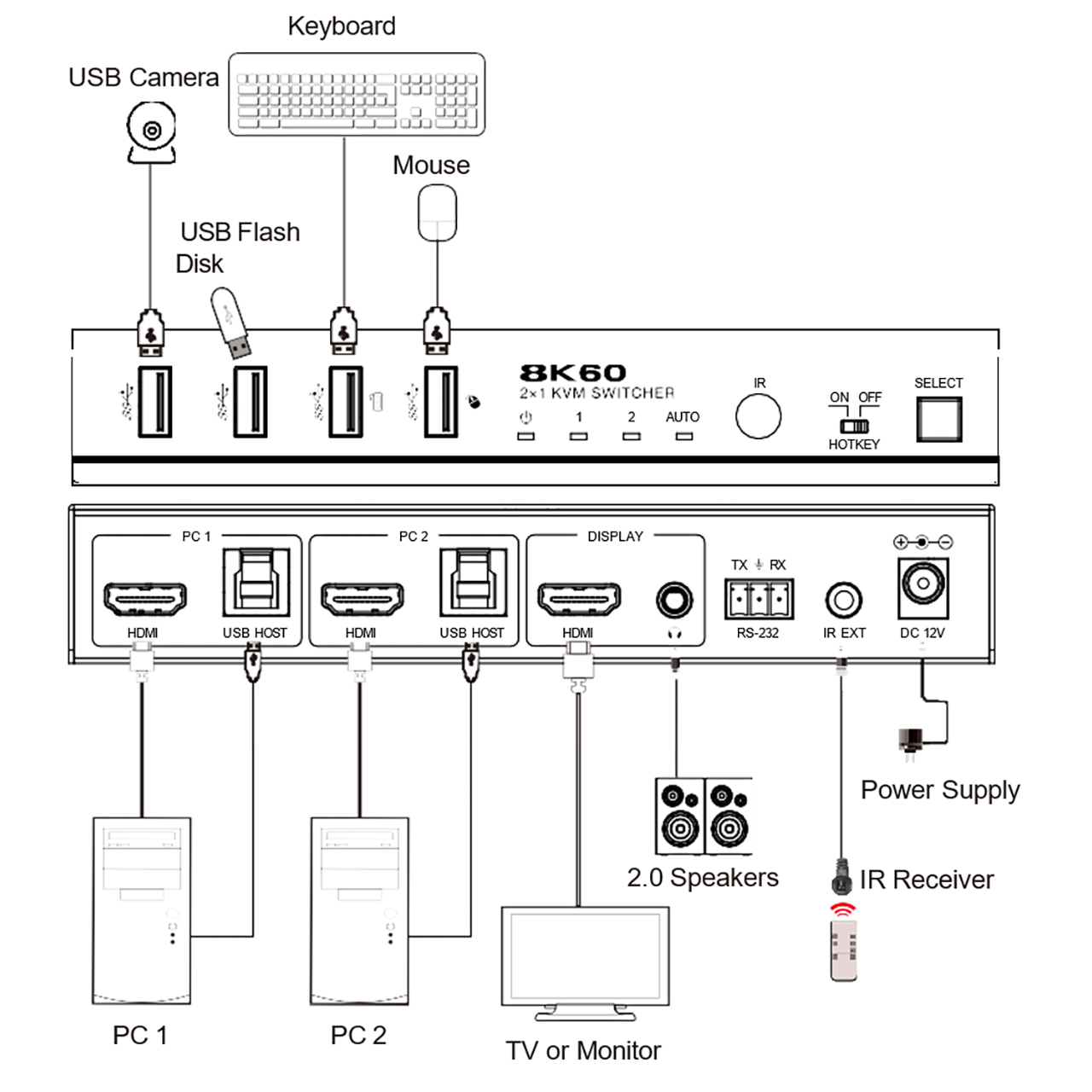 Keyboard

USB Camera

Mouse

USB Flash Disk

8K60
2×1 KVM SWITCHER

1 2 AUTO

IR

ON OFF
HOTKEY

SELECT

PC 1
HDMI USB HOST

PC 2
HDMI USB HOST

DISPLAY
HDMI

TX RX
RS-232

IR EXT

DC 12V

Power Supply

2.0 Speakers

IR Receiver

PC 1

PC 2

TV or Monitor