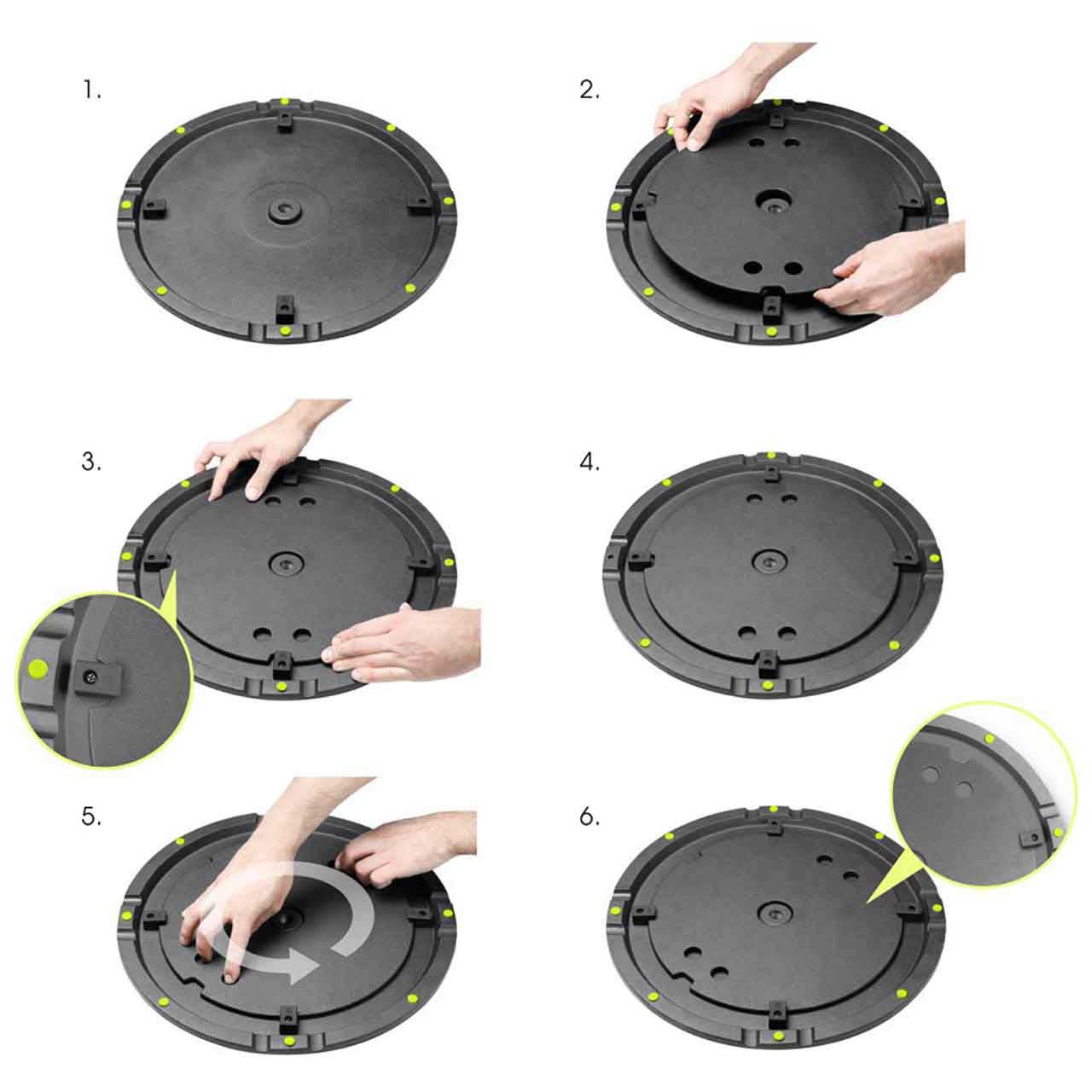 1.

2.

3.

4.

5.

6.