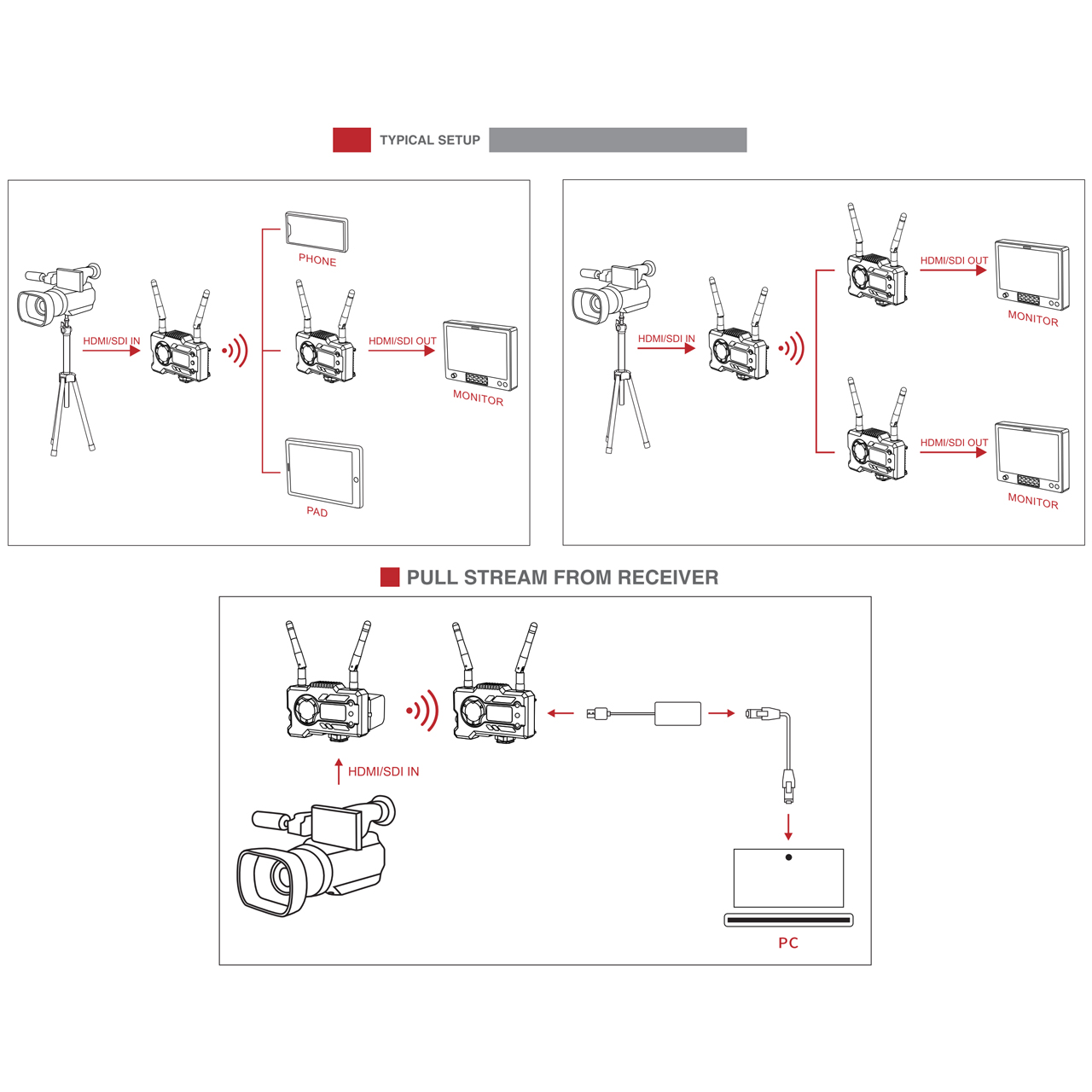 TYPICAL SETUP

HDMI/SDI IN

PHONE

HDMI/SDI OUT

MONITOR

PAD

HDMI/SDI IN

HDMI/SDI OUT

MONITOR

HDMI/SDI OUT

MONITOR

PULL STREAM FROM RECEIVER

HDMI/SDI IN

PC