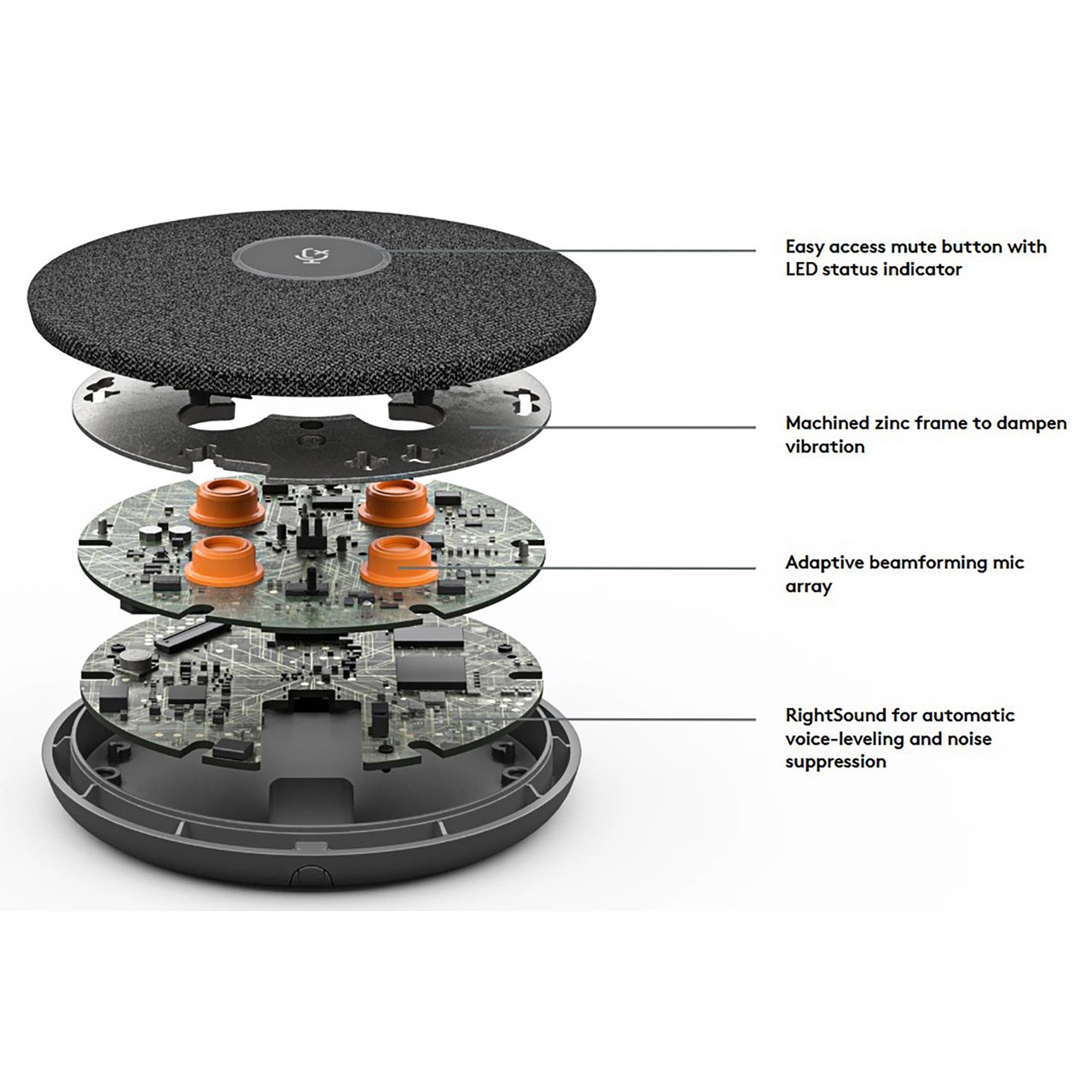 Easy access mute button with LED status indicator

Machined zinc frame to dampen vibration

Adaptive beamforming mic array

RightSound for automatic voice-leveling and noise suppression