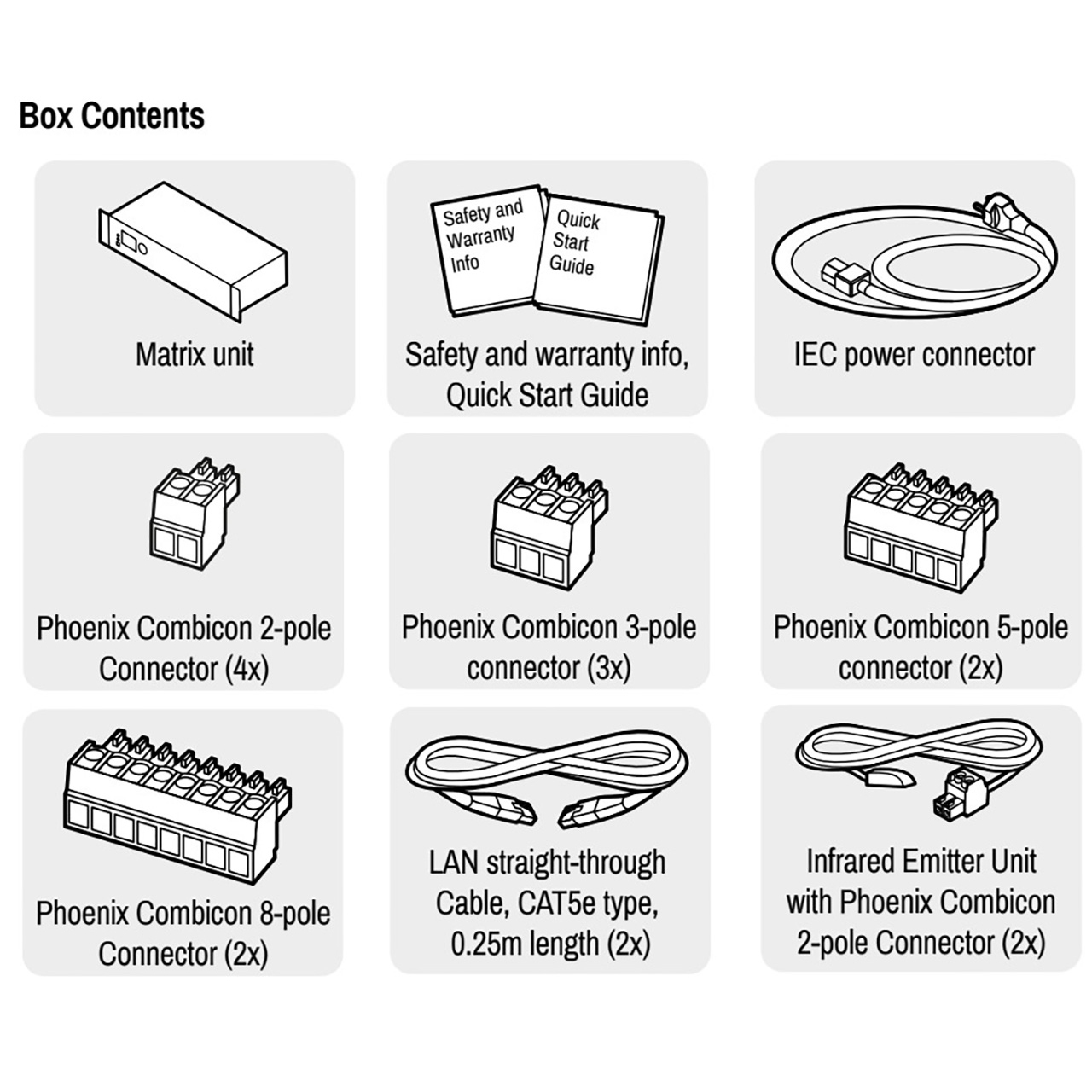 Box Contents

Matrix unit

Safety and Warranty Info

Quick Start Guide

Safety and warranty info, Quick Start Guide

IEC power connector

Phoenix Combicon 2-pole Connector (4x)

Phoenix Combicon 3-pole connector (3x)

Phoenix Combicon 5-pole connector (2x)

Phoenix Combicon 8-pole Connector (2x)

LAN straight-through Cable, CAT5e type, 0.25m length (2x)

Infrared Emitter Unit with Phoenix Combicon 2-pole Connector (2x)