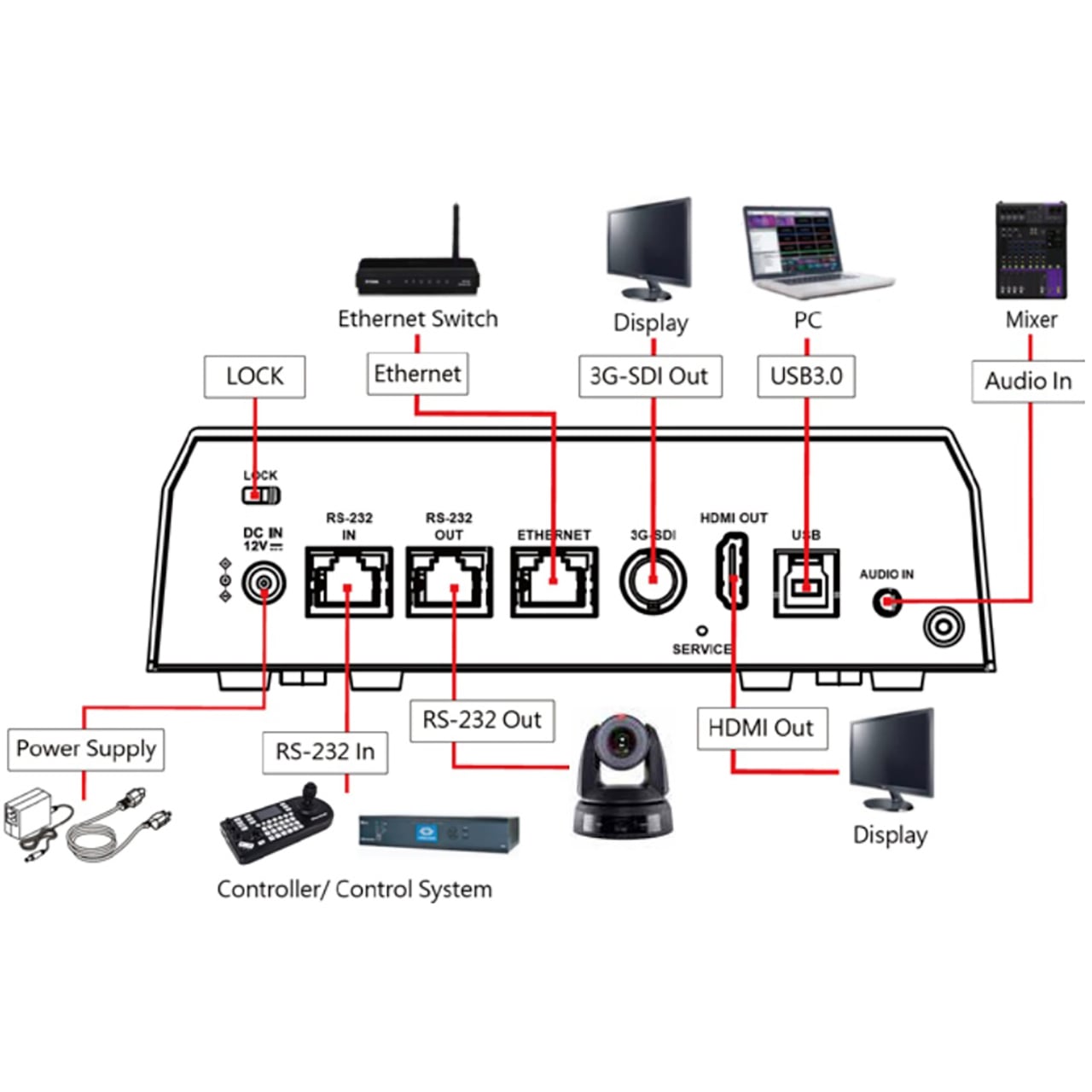 Ethernet Switch

Display

PC

Mixer

LOCK

Ethernet

3G-SDI Out

USB3.0

Audio In

LOCK

DC IN 12V

RS-232 IN

RS-232 OUT

ETHERNET

3G-SDI

HDMI OUT

USB

AUDIO IN

SERVICE

Power Supply

RS-232 In

RS-232 Out

HDMI Out

Display

Controller/ Control System