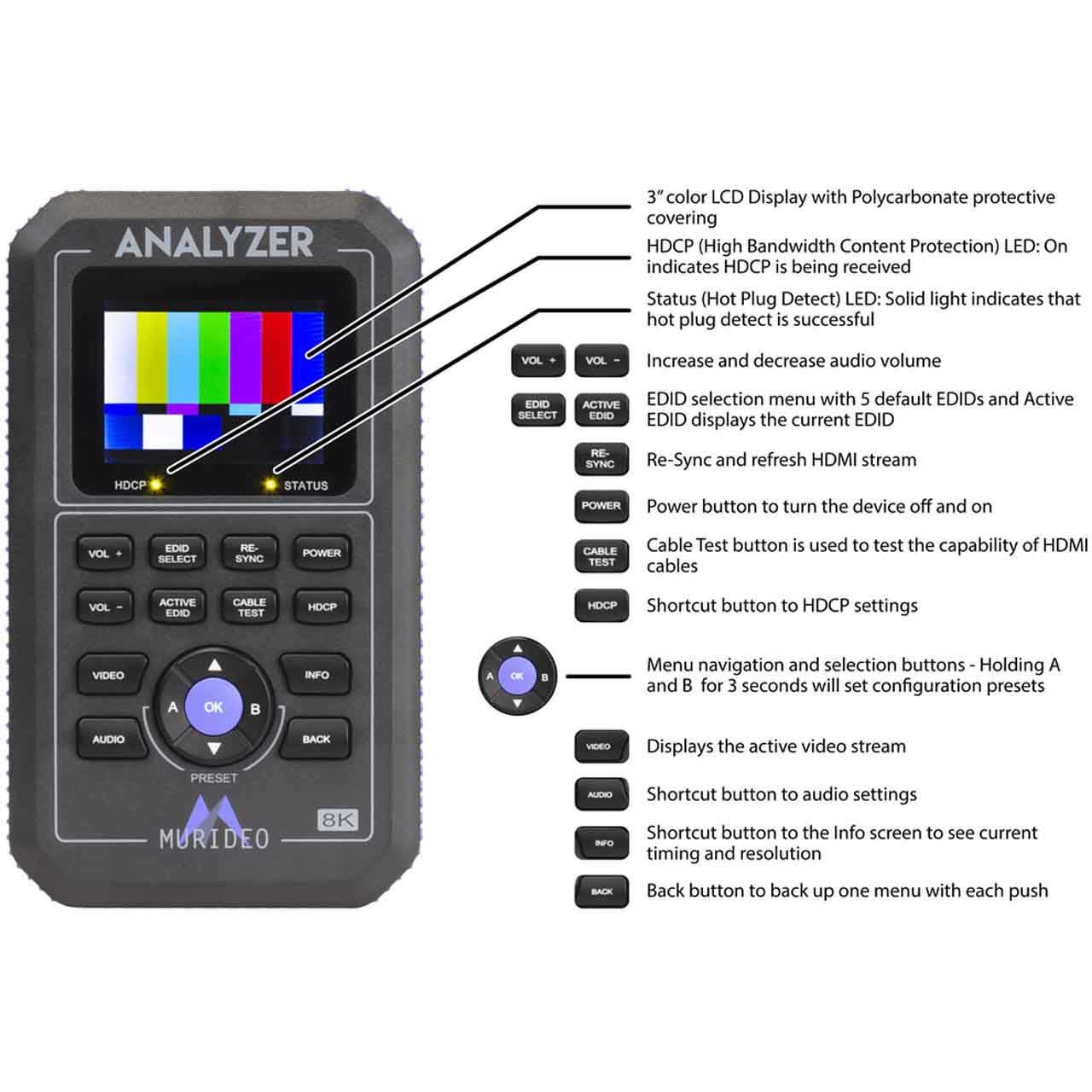 ANALYZER

HDCP STATUS

VOL + EDID SELECT RE-SYNC POWER

VOL − ACTIVE EDID CABLE TEST HDCP

VIDEO INFO

A OK B

AUDIO BACK

PRESET

MURIDEO 8K

3″ color LCD Display with Polycarbonate protective covering

HDCP (High Bandwidth Content Protection) LED: On indicates HDCP is being received

Status (Hot Plug Detect) LED: Solid light indicates that hot plug detect is successful

VOL + VOL − Increase and decrease audio volume

EDID SELECT ACTIVE EDID EDID selection menu with 5 default EDIDs and Active EDID displays the current EDID

RE-SYNC Re-Sync and refresh HDMI stream

POWER Power button to turn the device off and on

CABLE TEST Cable Test button is used to test the capability of HDMI cables

HDCP Shortcut button to HDCP settings

A OK B Menu navigation and selection buttons - Holding A and B for 3 seconds will set configuration presets

VIDEO Displays the active video stream

AUDIO Shortcut button to audio settings

INFO Shortcut button to the Info screen to see current timing and resolution

BACK Back button to back up one menu with each push